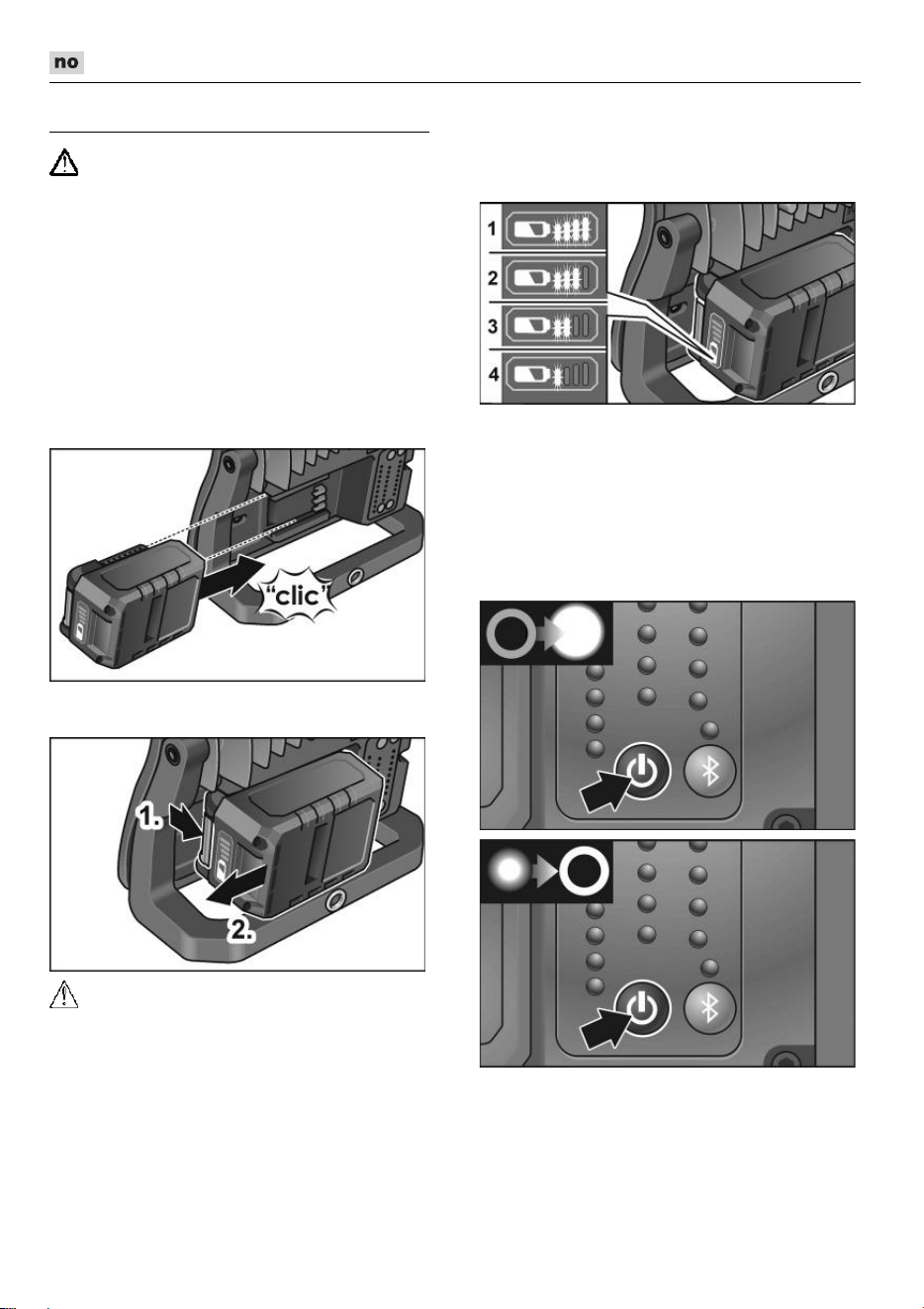 no

1
2
3
4

"clic"

1.
2.