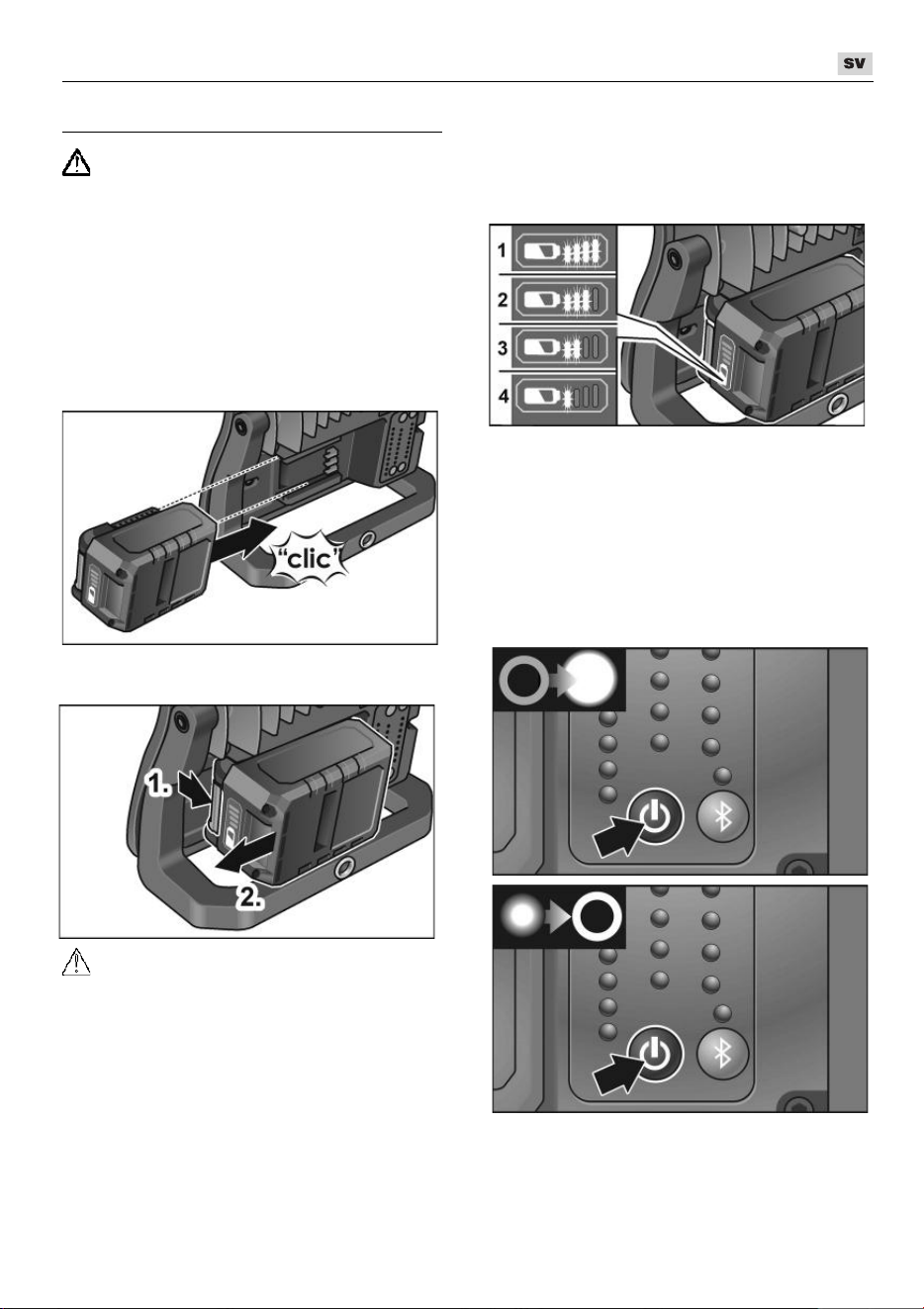 SV

"clic"

1.

2.

1

2

3

4