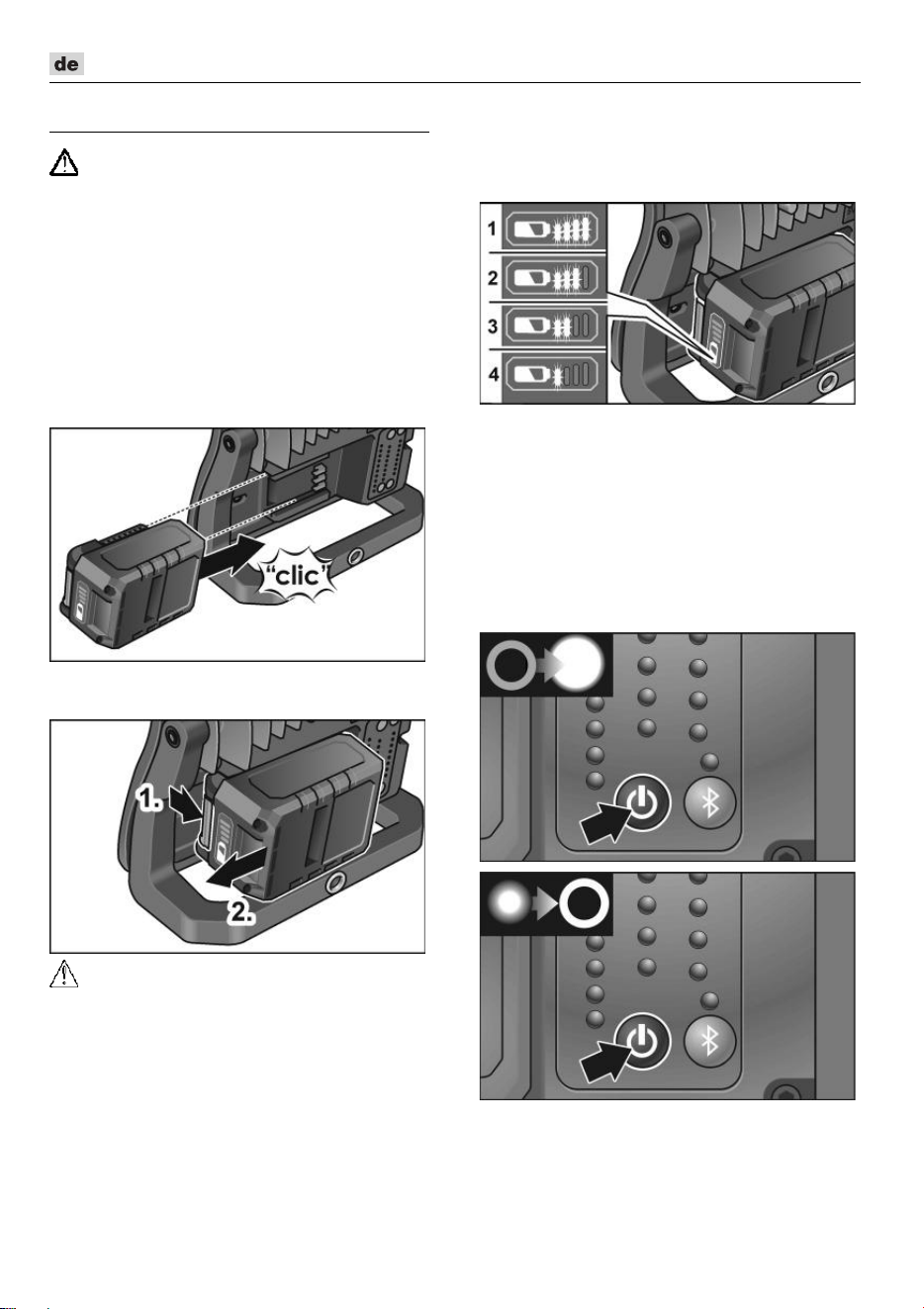 de

1
2
3
4

"clic"

1.
2.