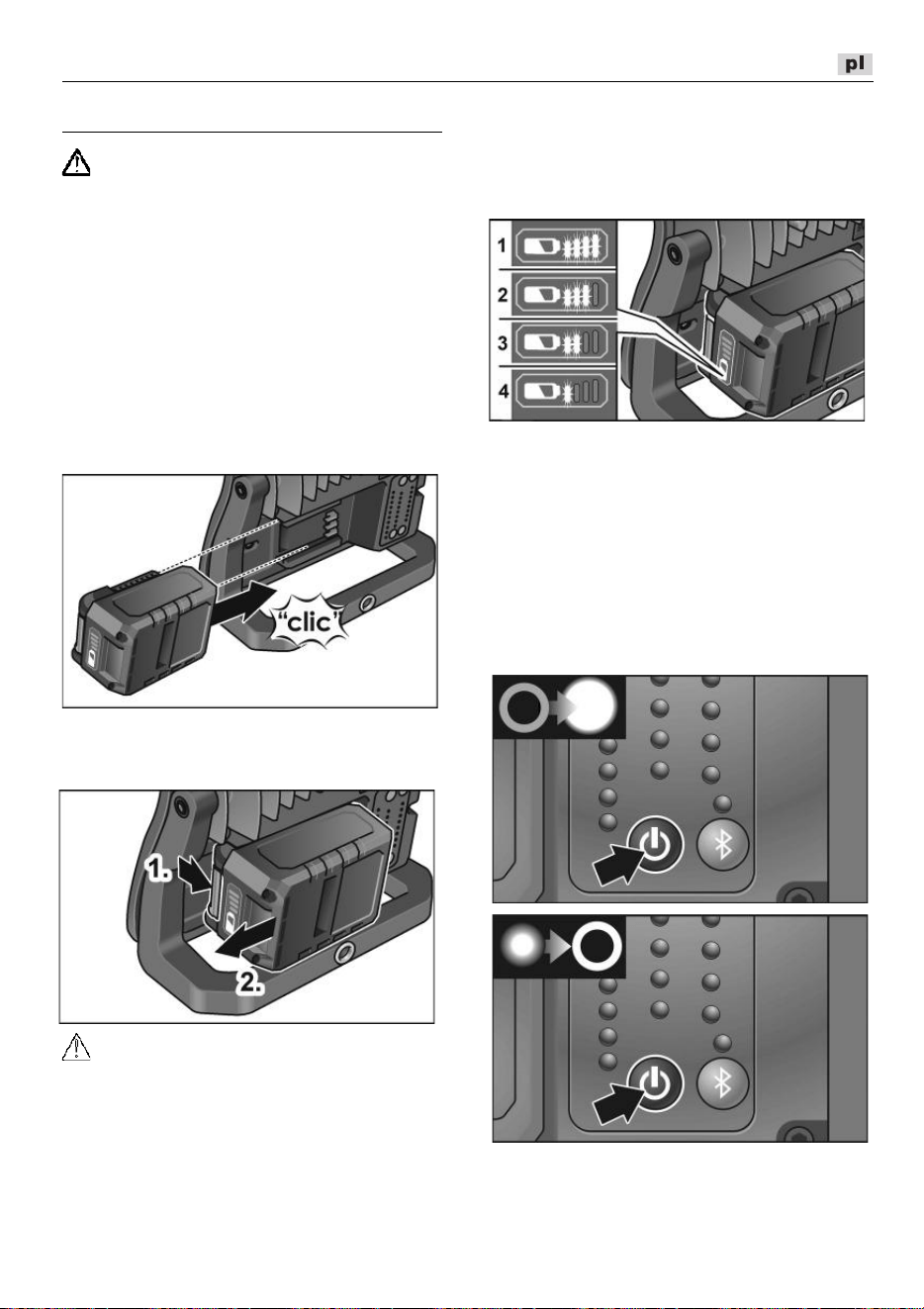 pl

1

2

3

4

"clic"

1.

2.