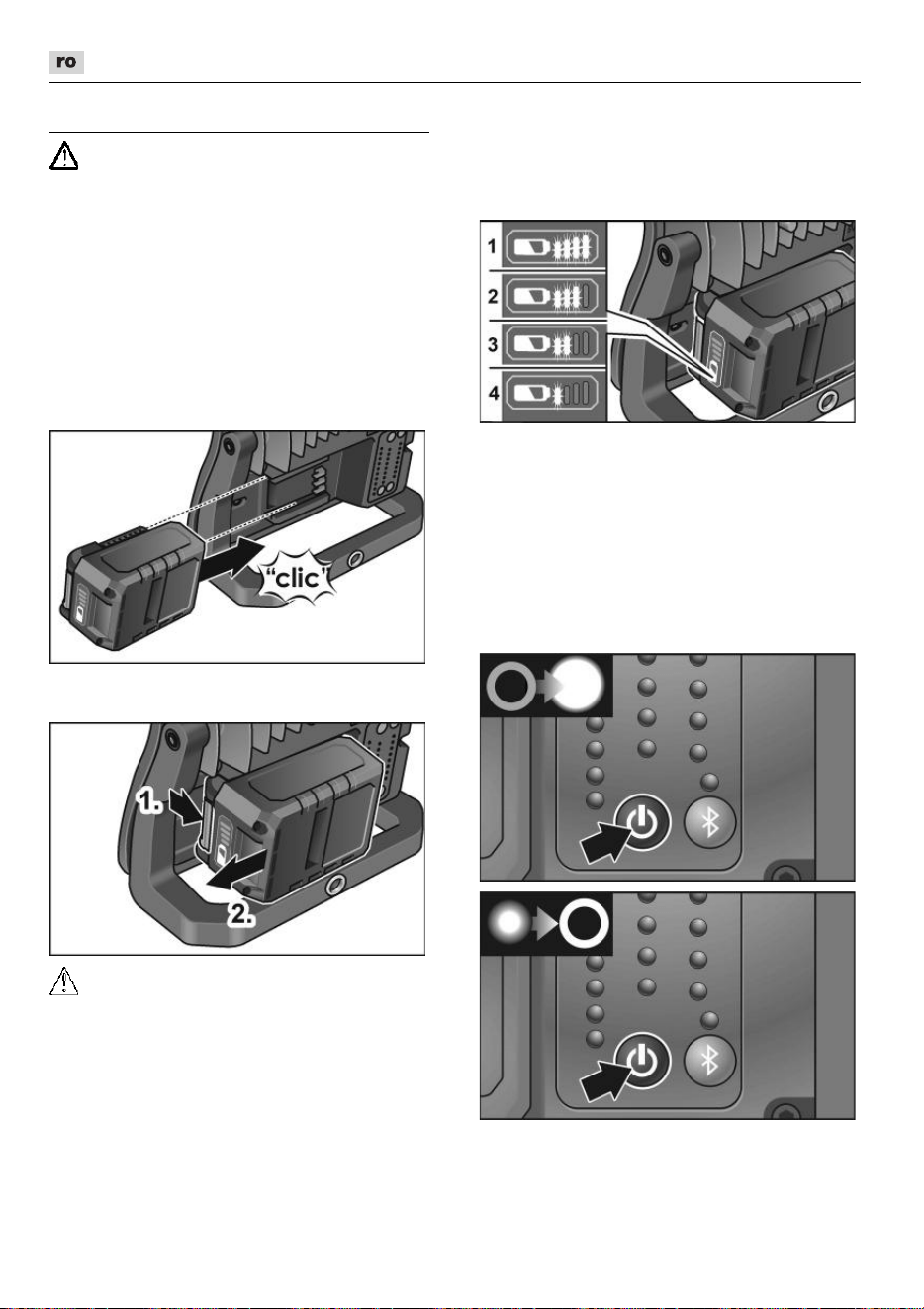 ro

1

2

3

4

"clic"

1.

2.