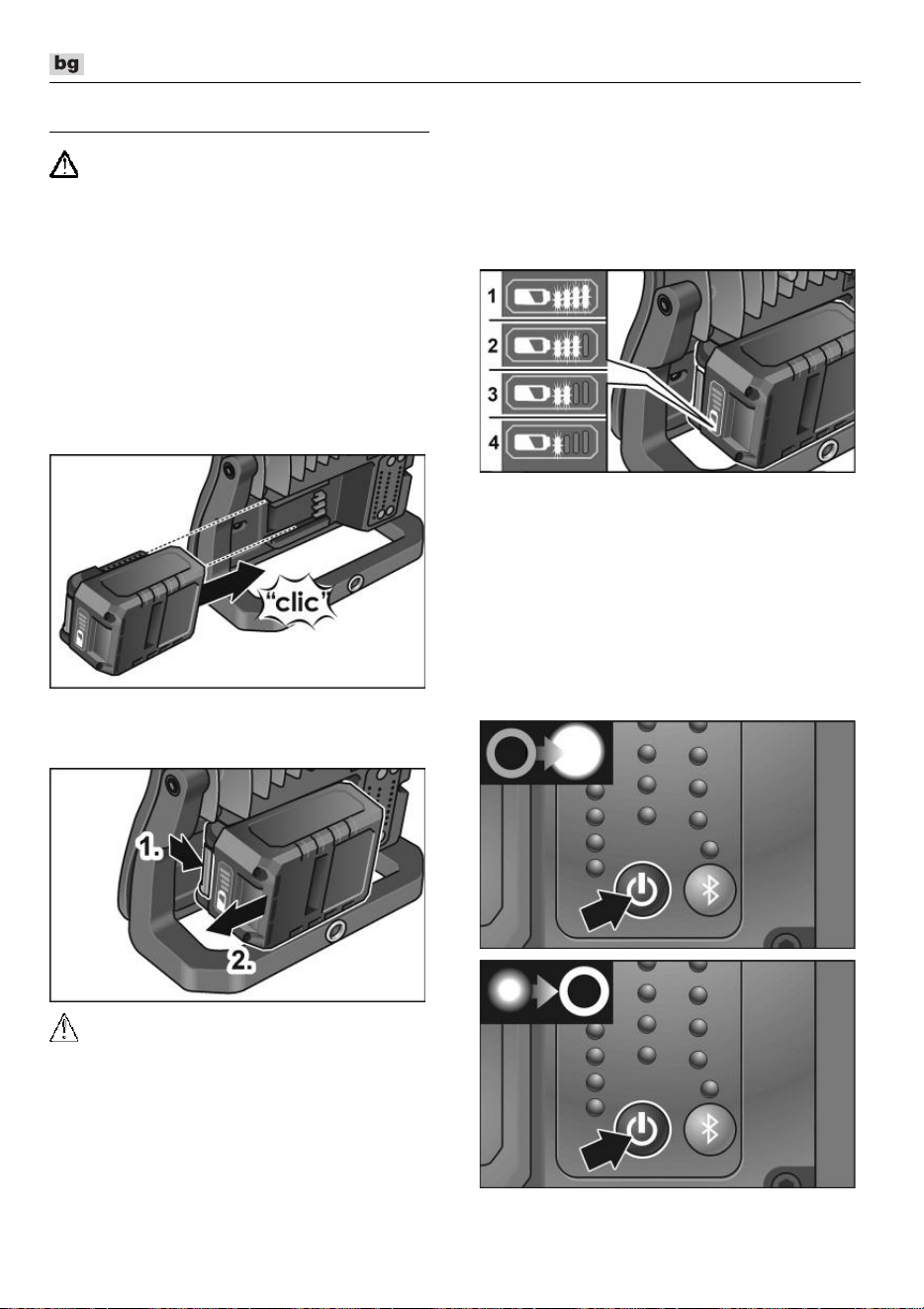 bg

1
2
3
4

"clic"

1.
2.