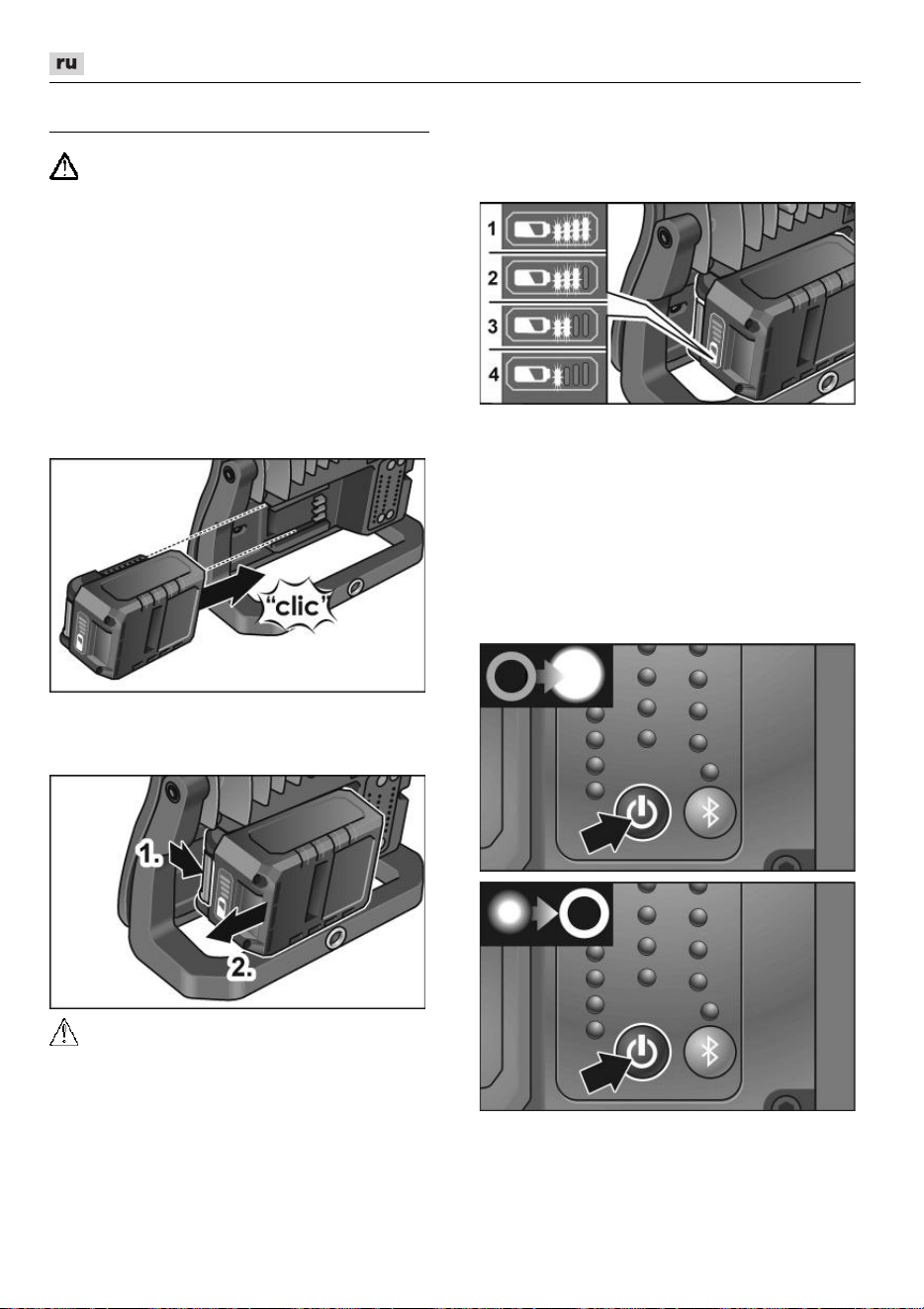 ru

1
2
3
4

"clic"

1.
2.