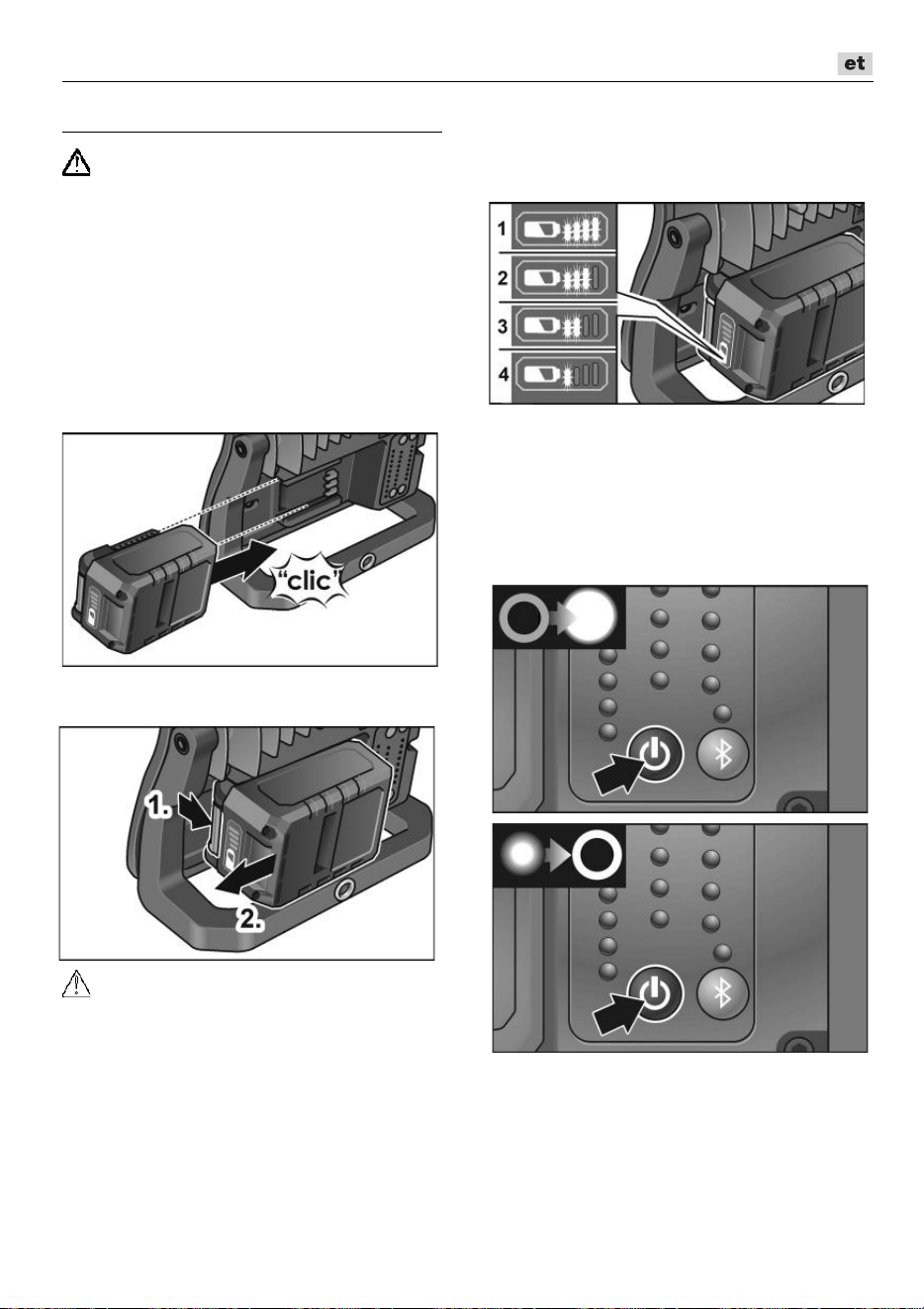 et

1
2
3
4

"clic"

1.
2.