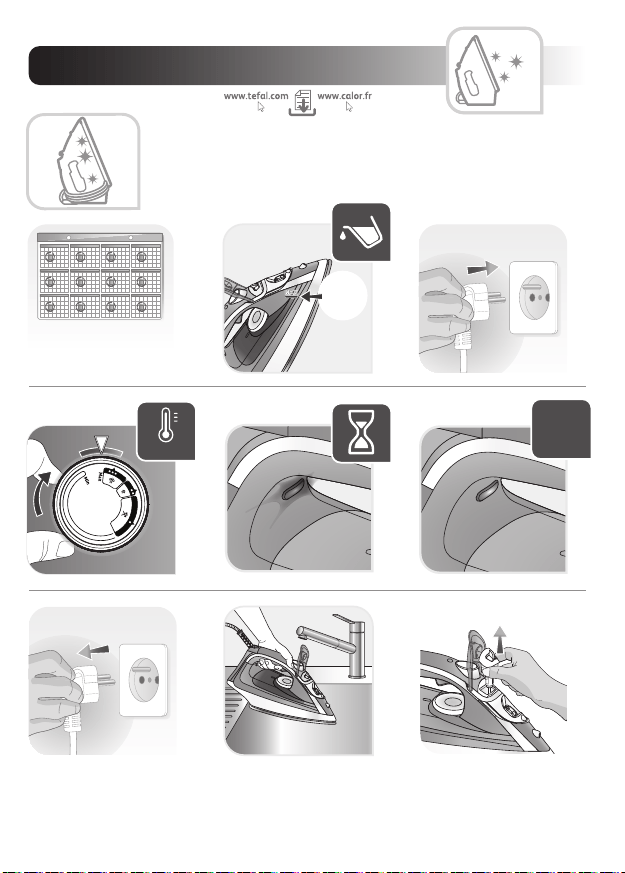 www.tefal.com www.calor.fr