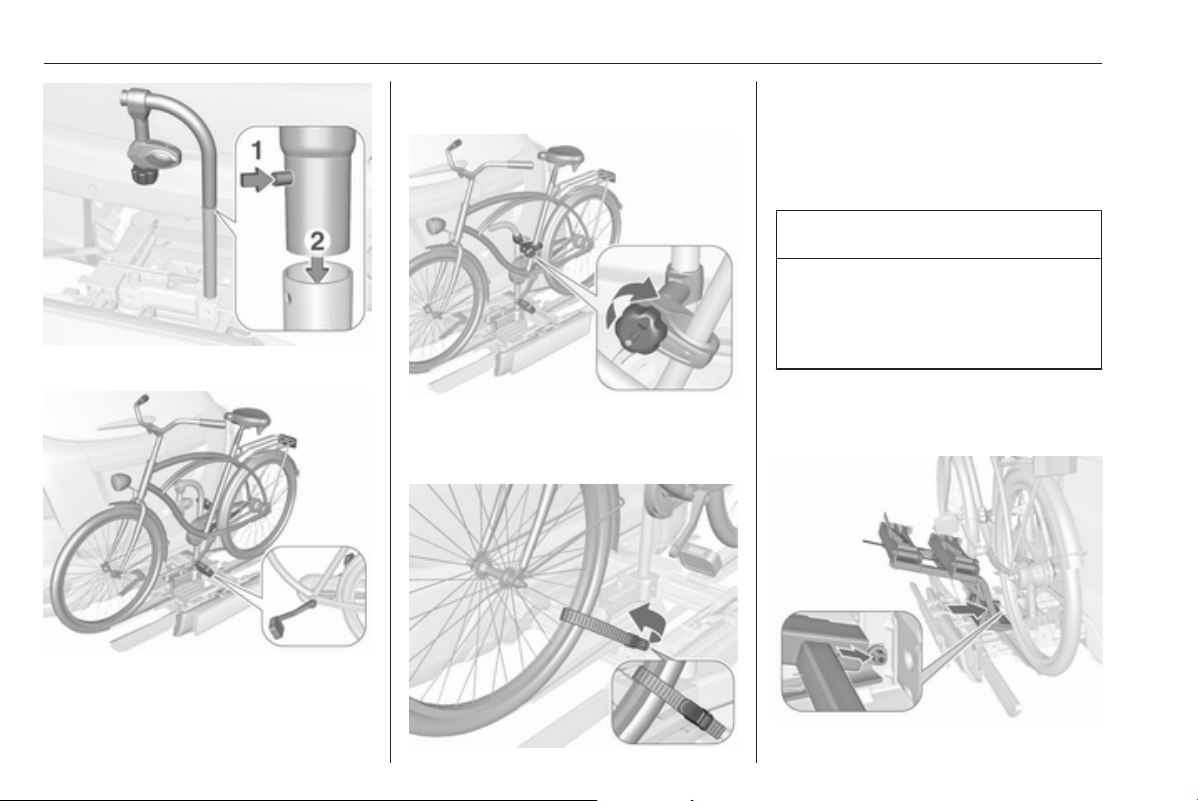 1

2