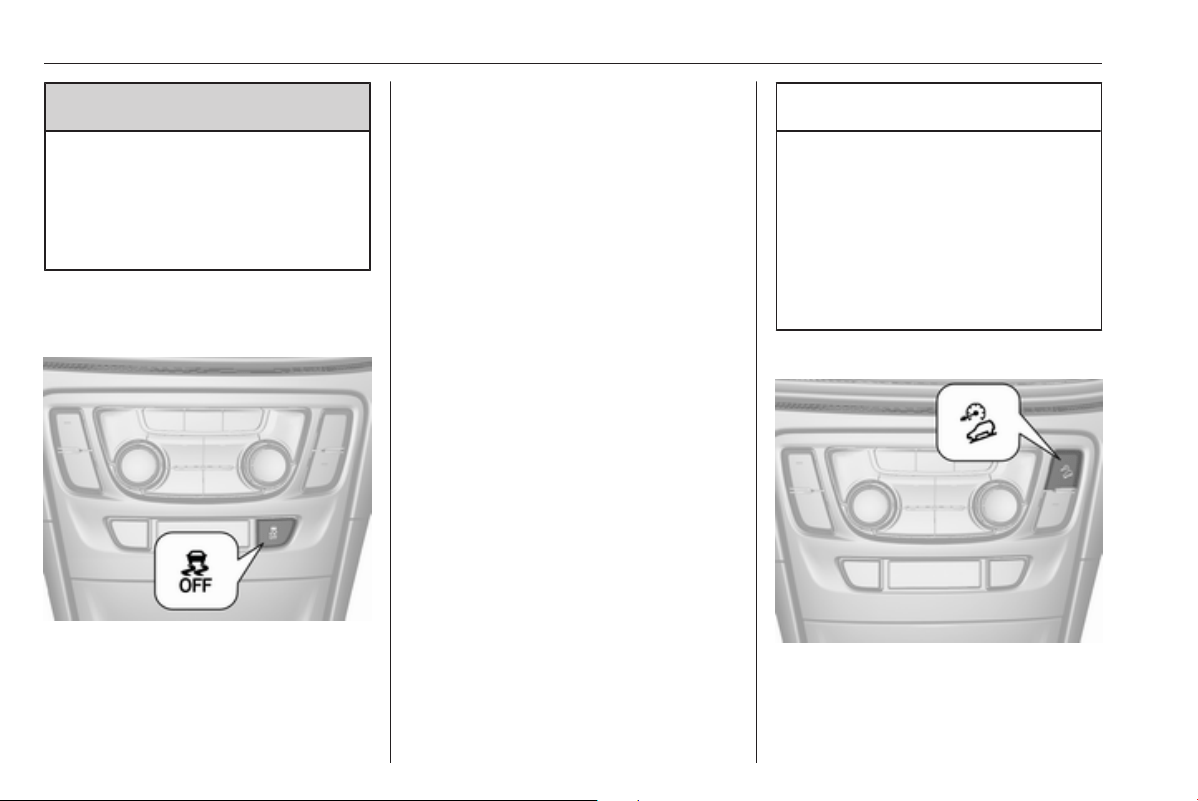 OFF