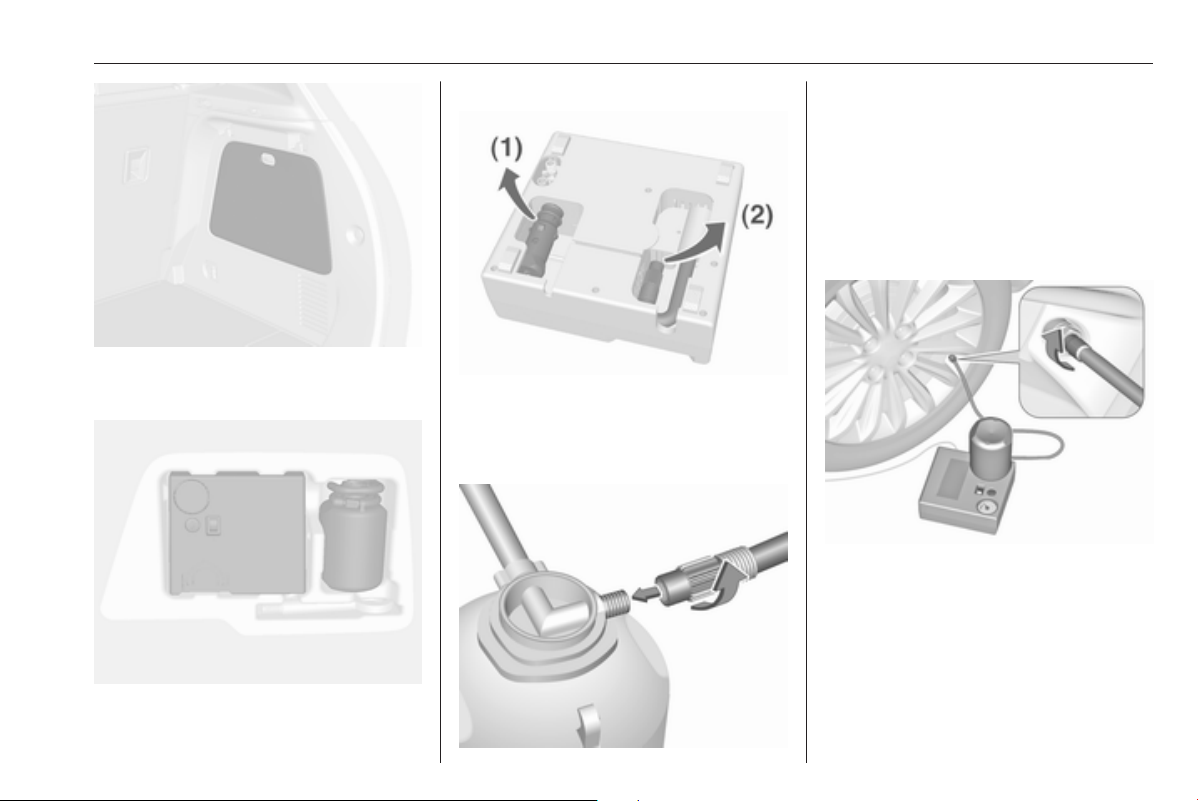 (1)

(2)