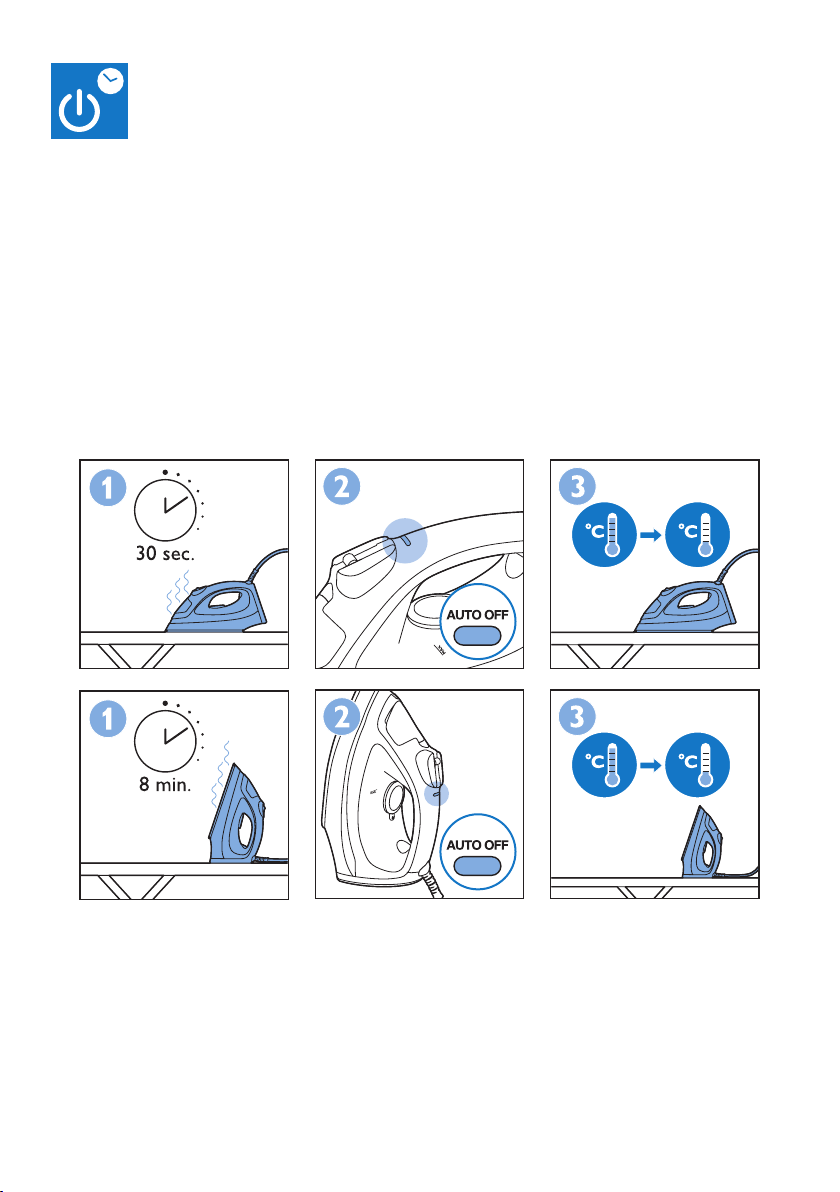 1
30 sec.

2
AUTO OFF

3
°C
°C

1
8 min.

2
AUTO OFF

3
°C
°C