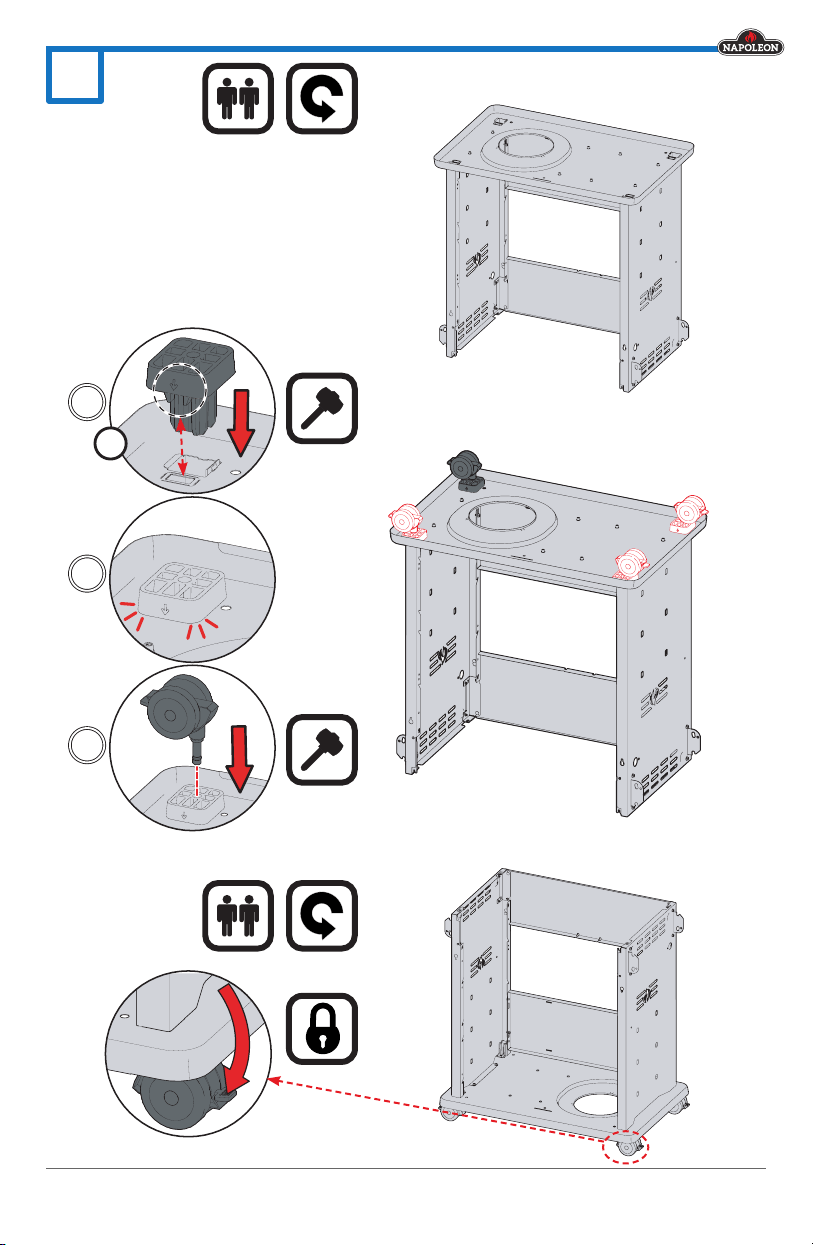 NAPOLEON