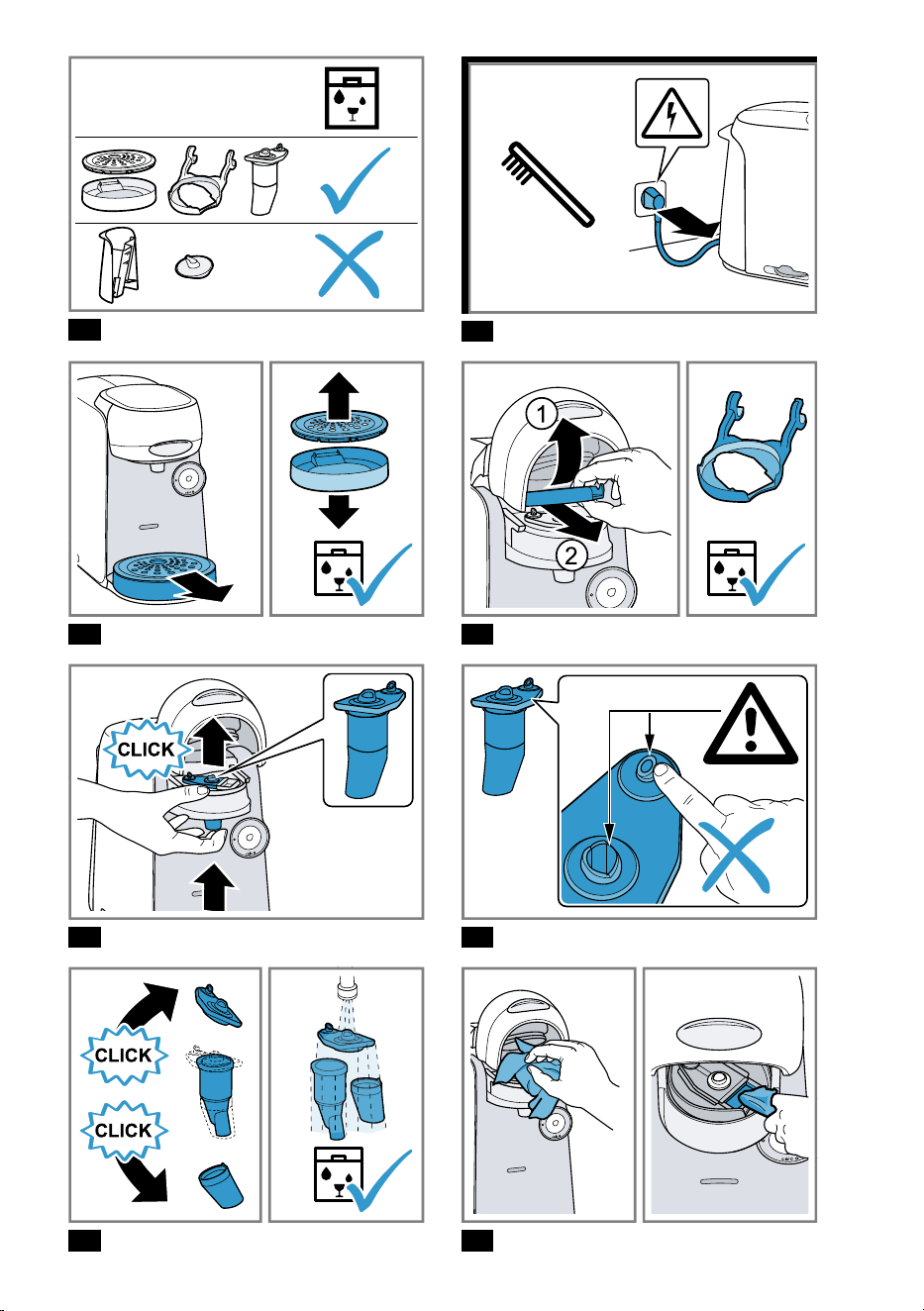 1
2
CLICK
CLICK
CLICK