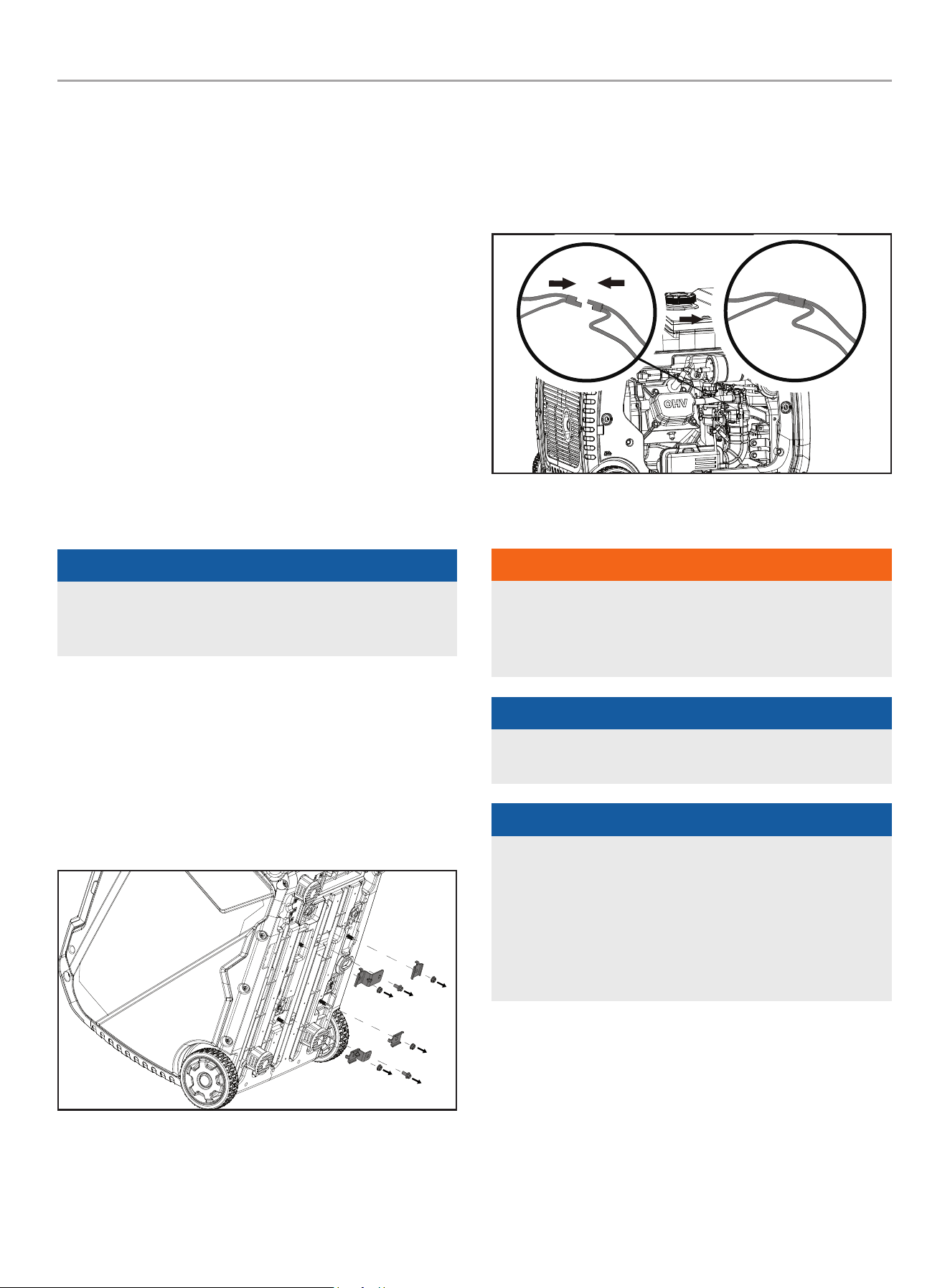 OHV