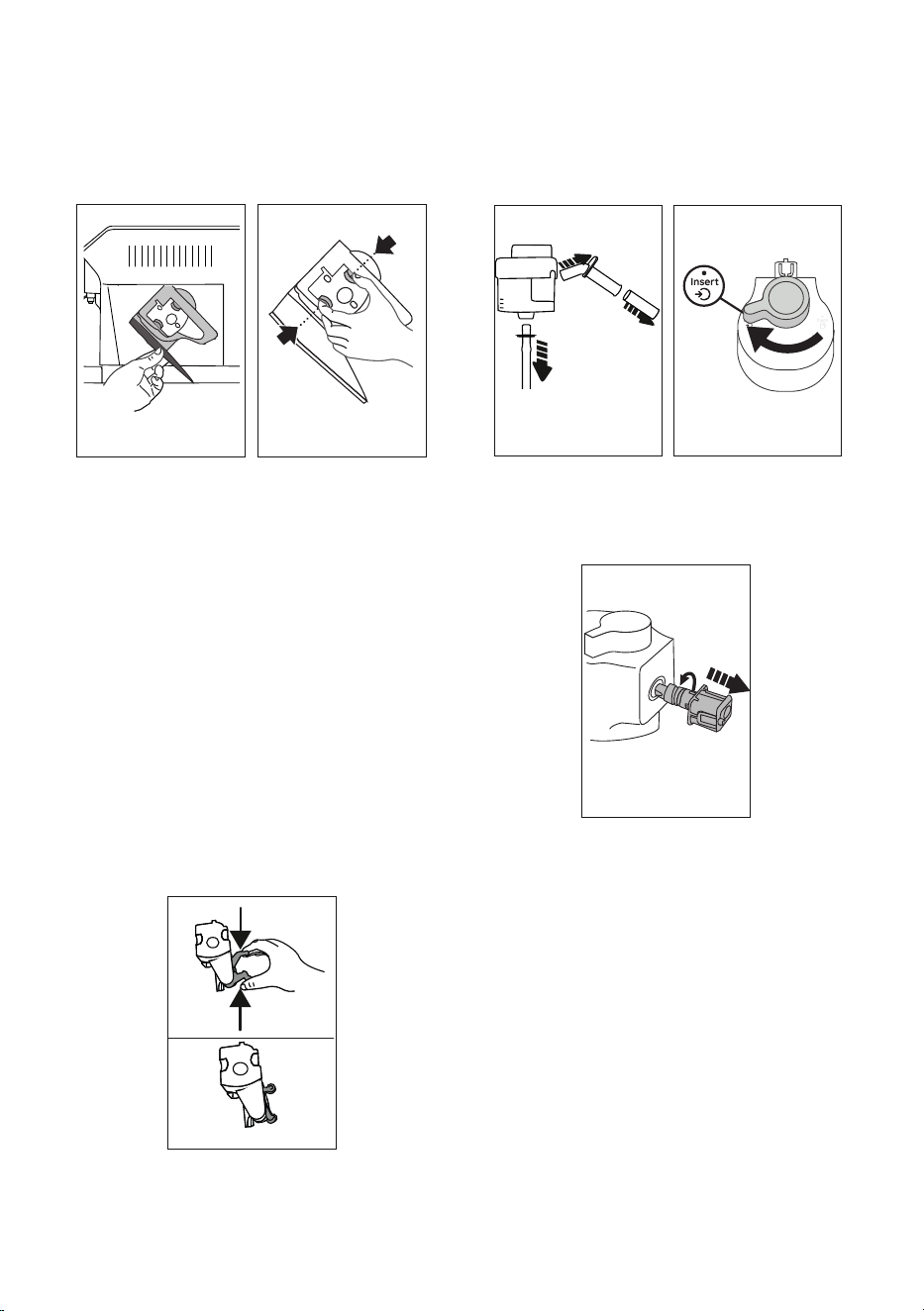 Insert