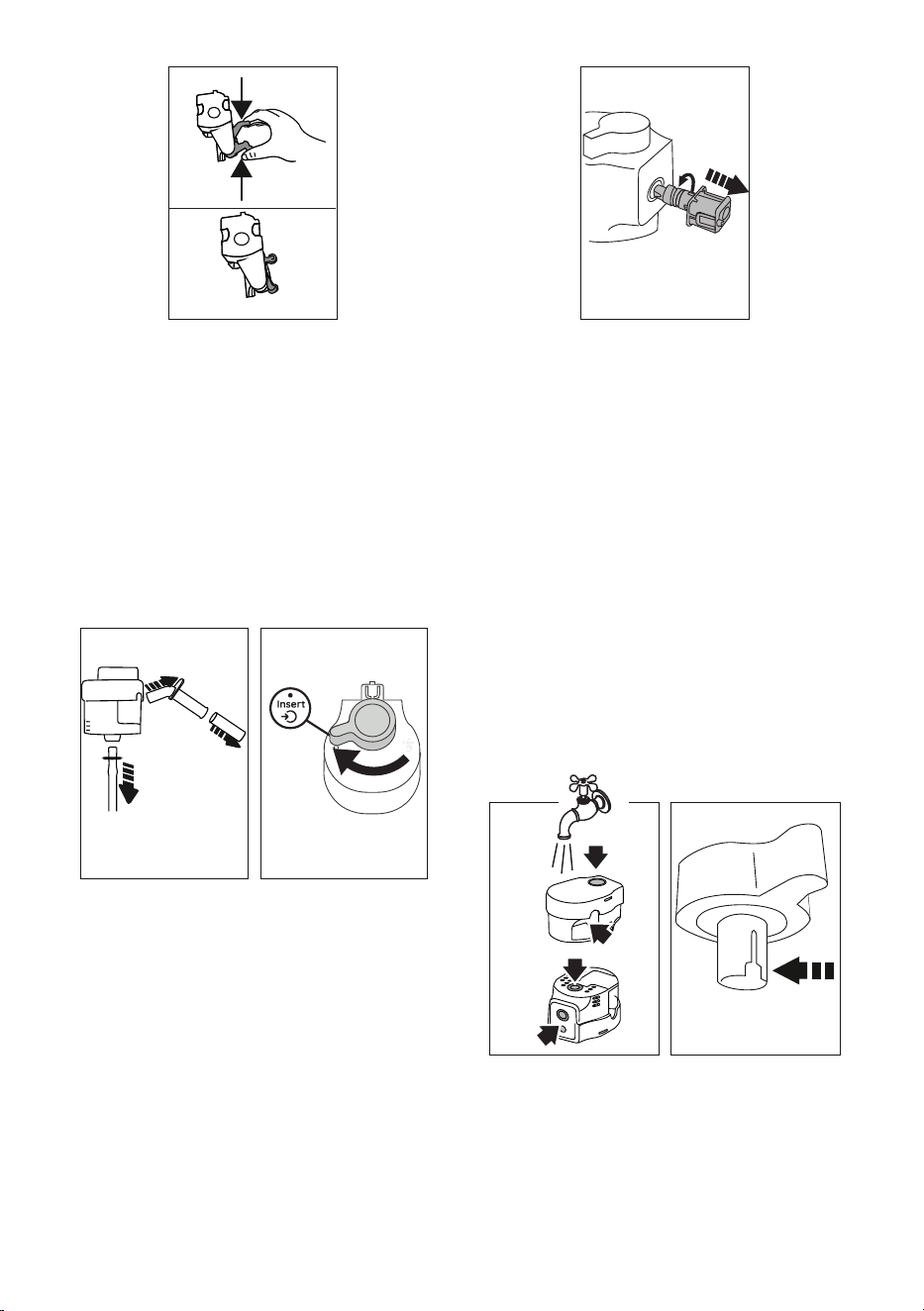 Insert