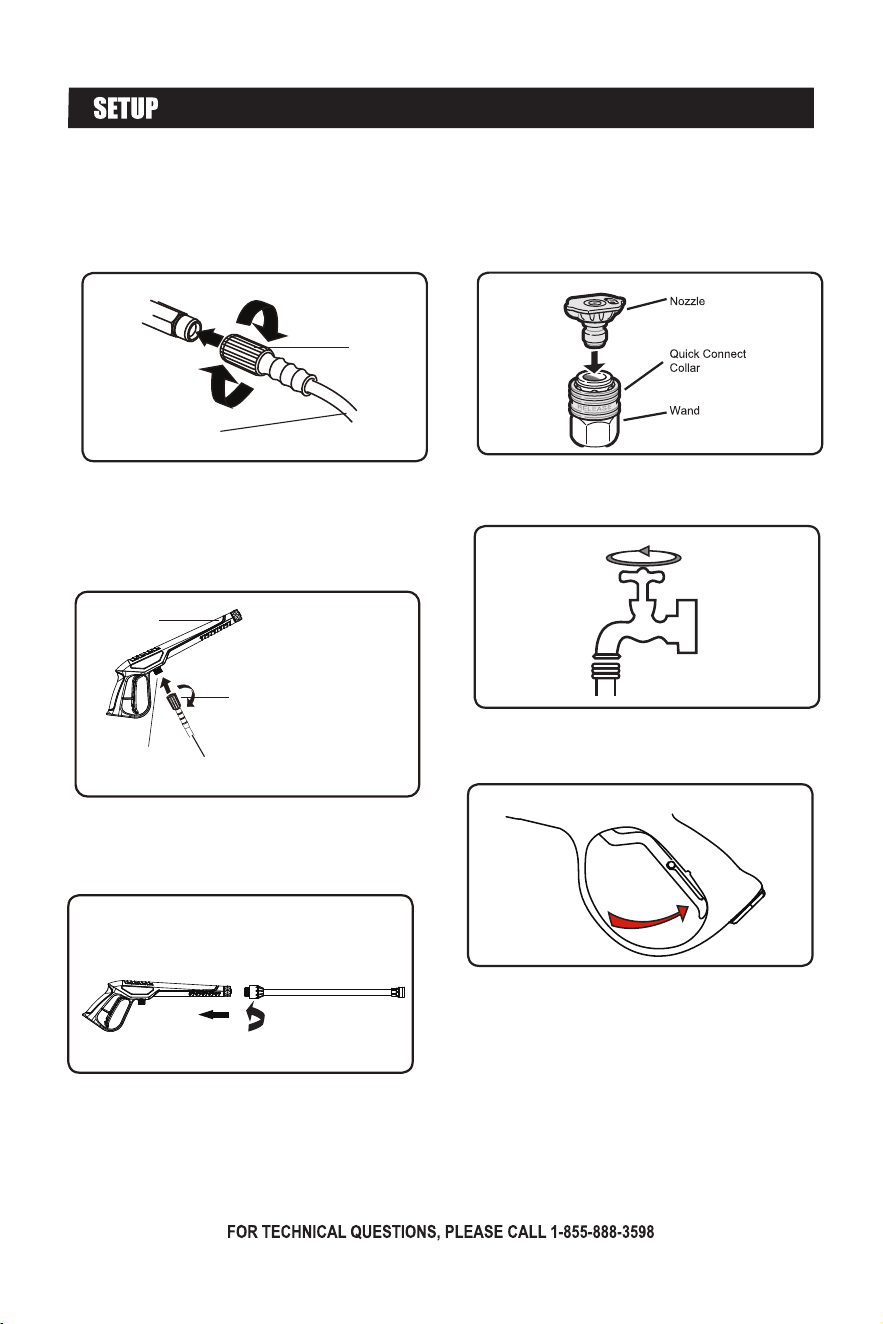 SETUP

Nozzle

Quick Connect Collar

Wand

FOR TECHNICAL QUESTIONS, PLEASE CALL 1-855-888-3598