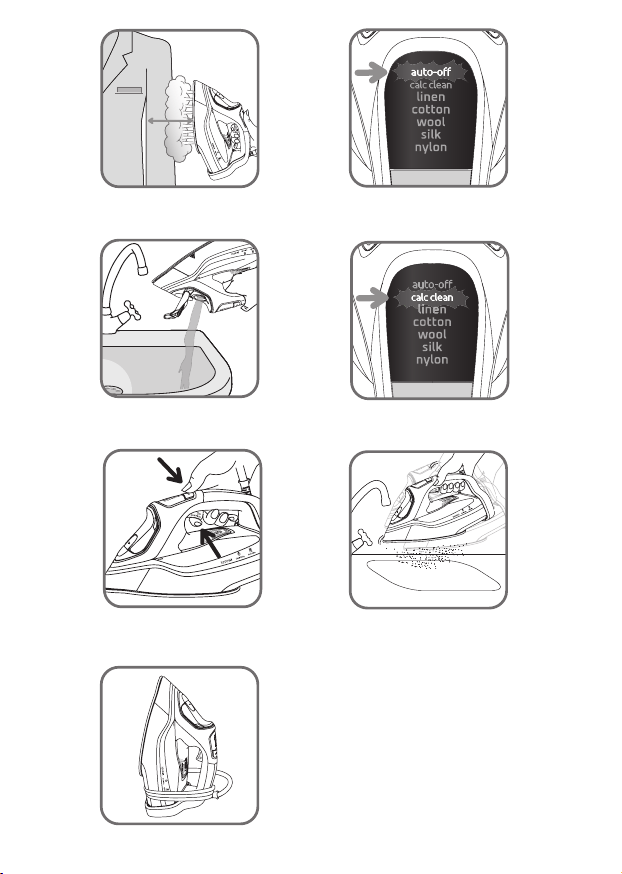 auto-off
calc clean
linen
cotton
wool
silk
nylon

auto-off
calc clean
linen
cotton
wool
silk
nylon