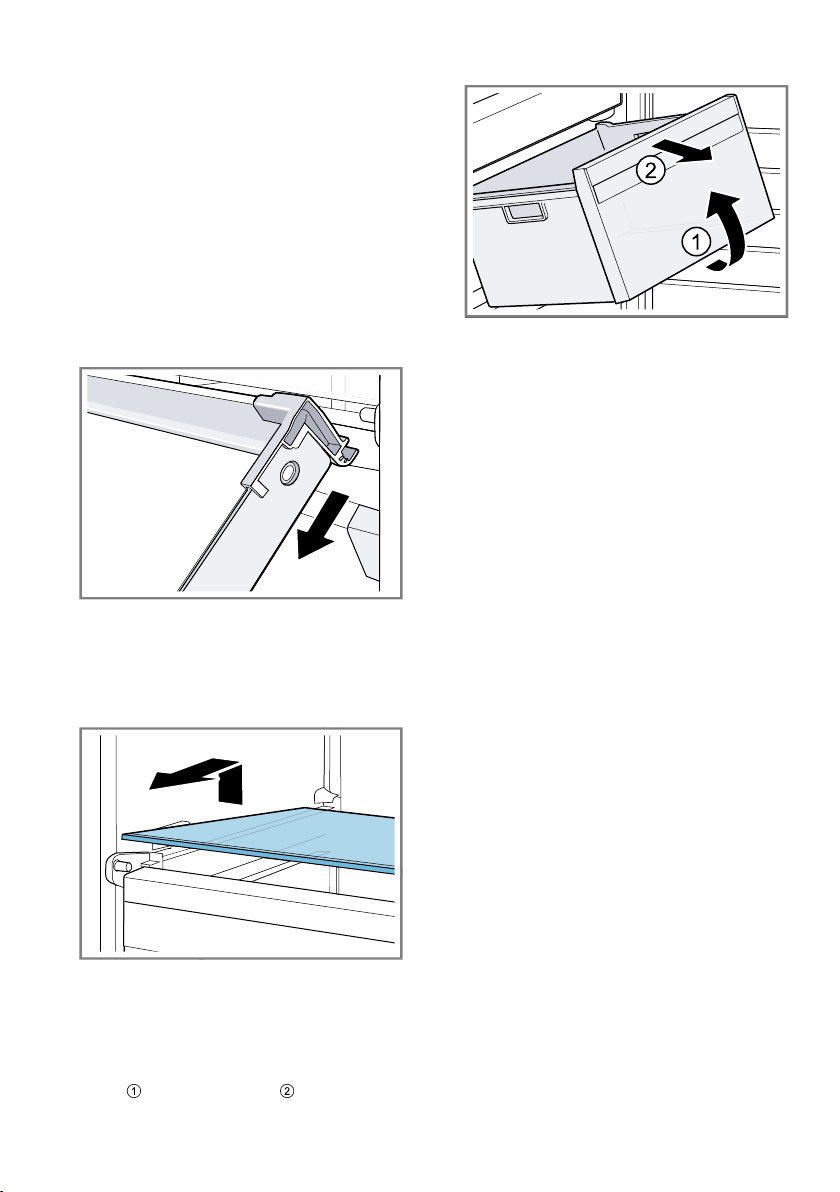 2

1

1
2