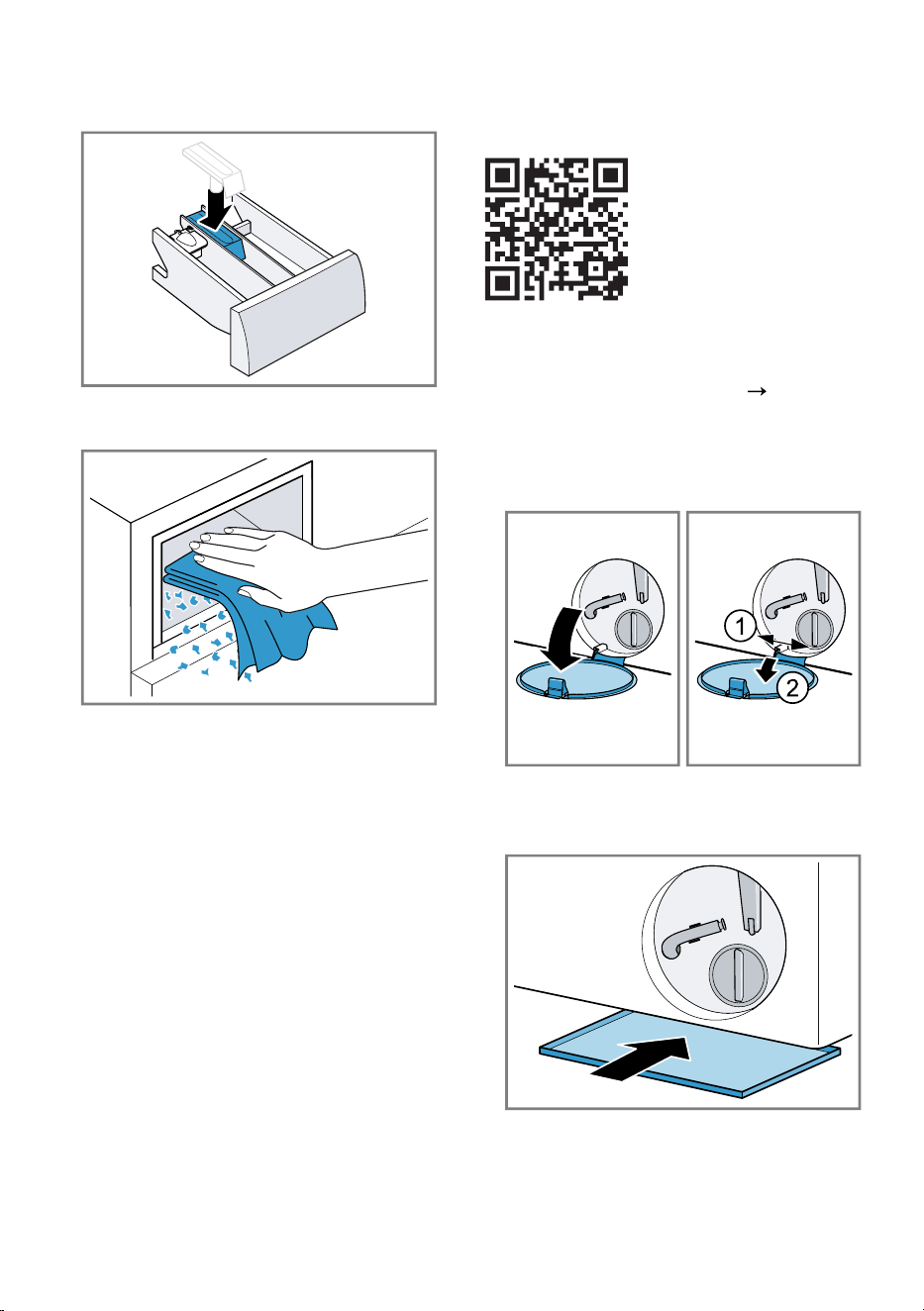 →

1
2