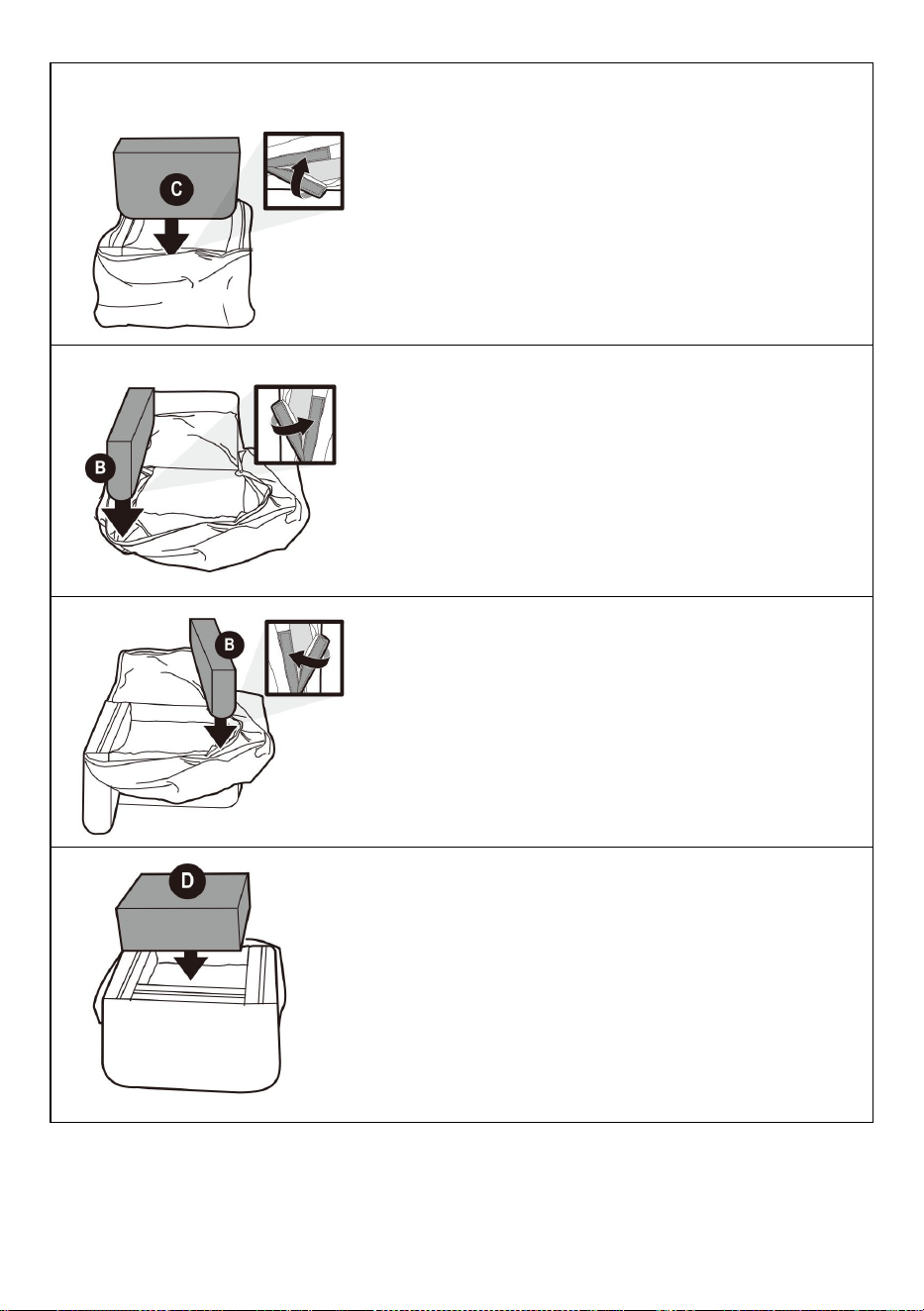 C

B

B

D