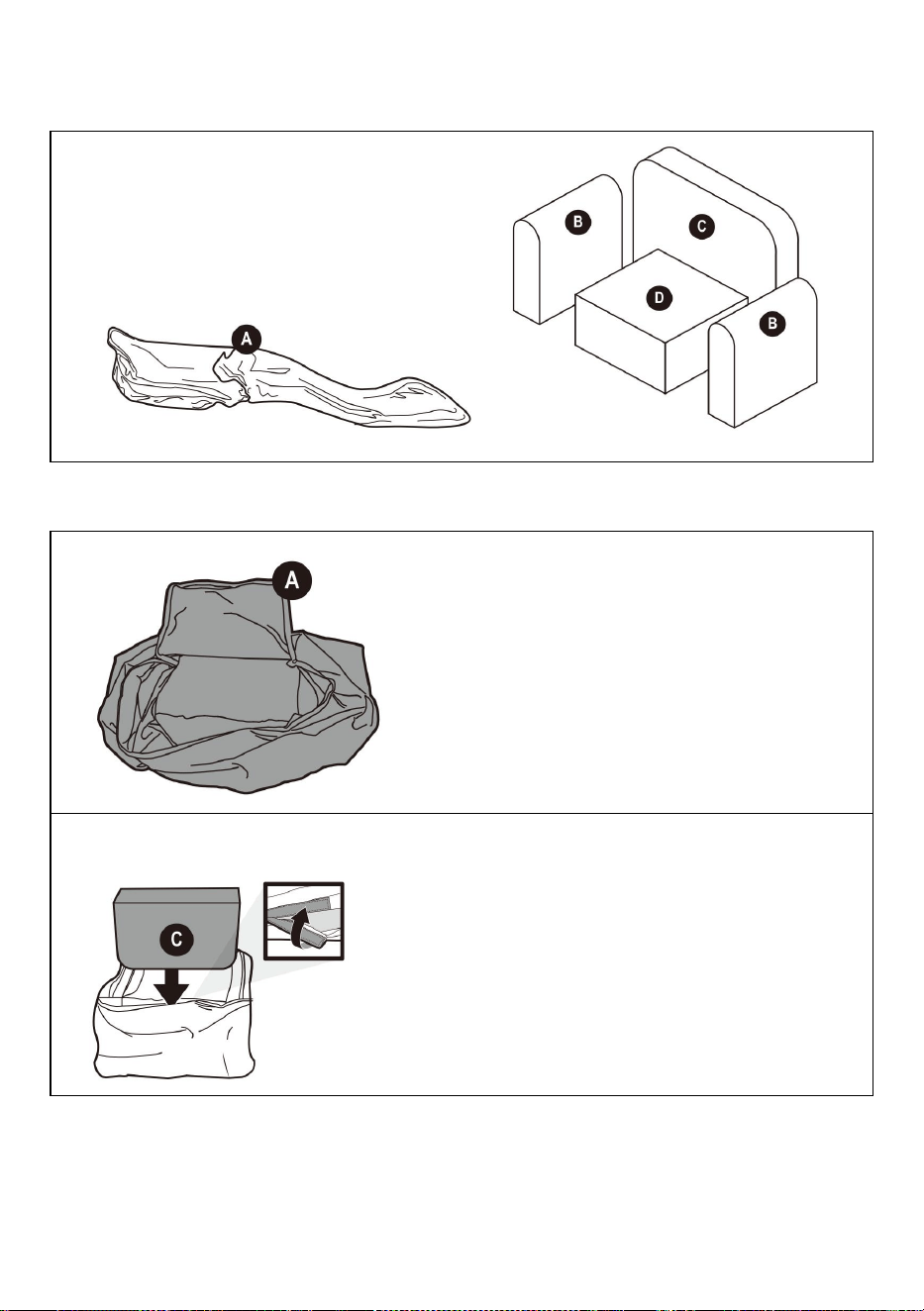 A

B

C

D

B

A

C