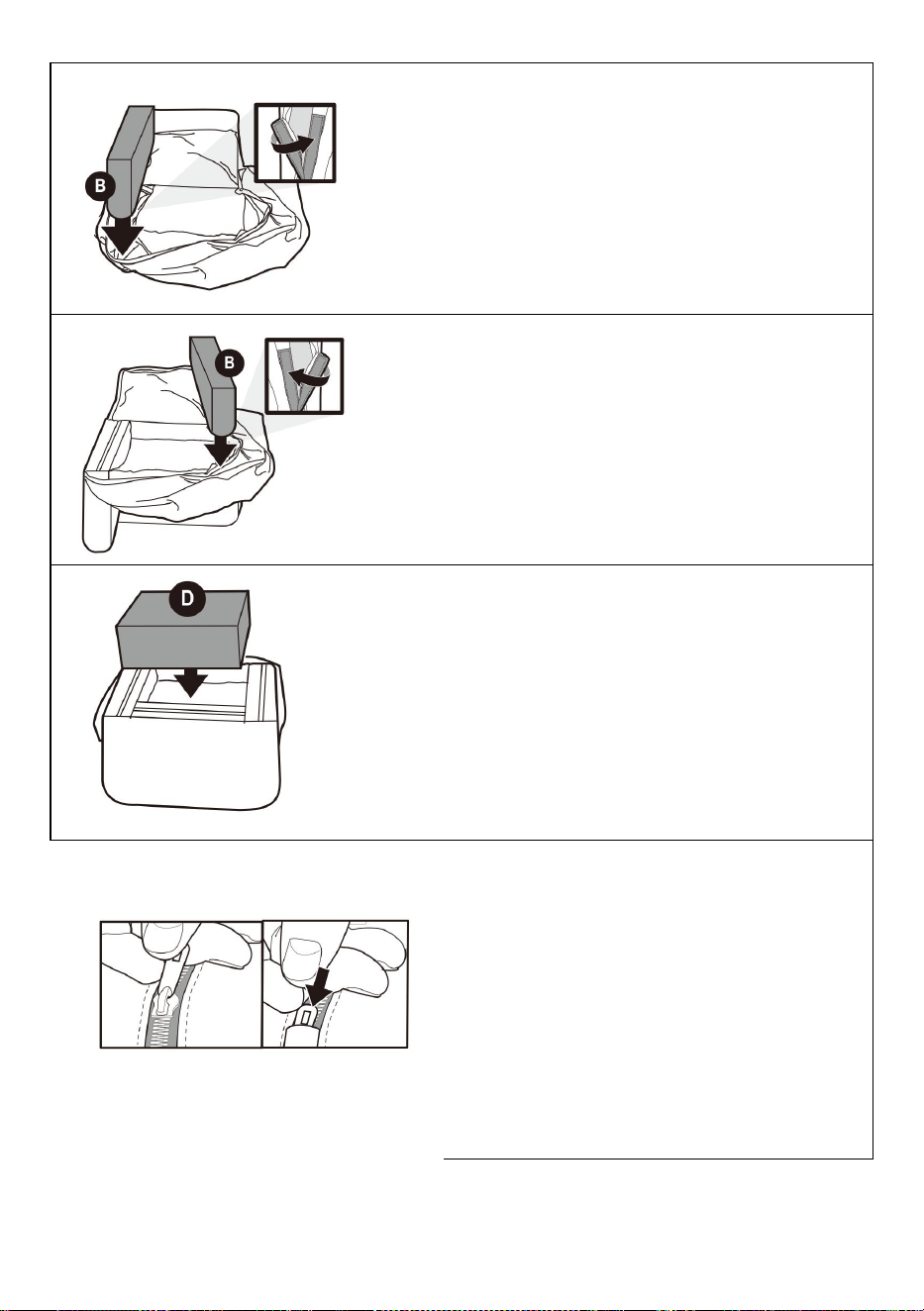 B

B

D