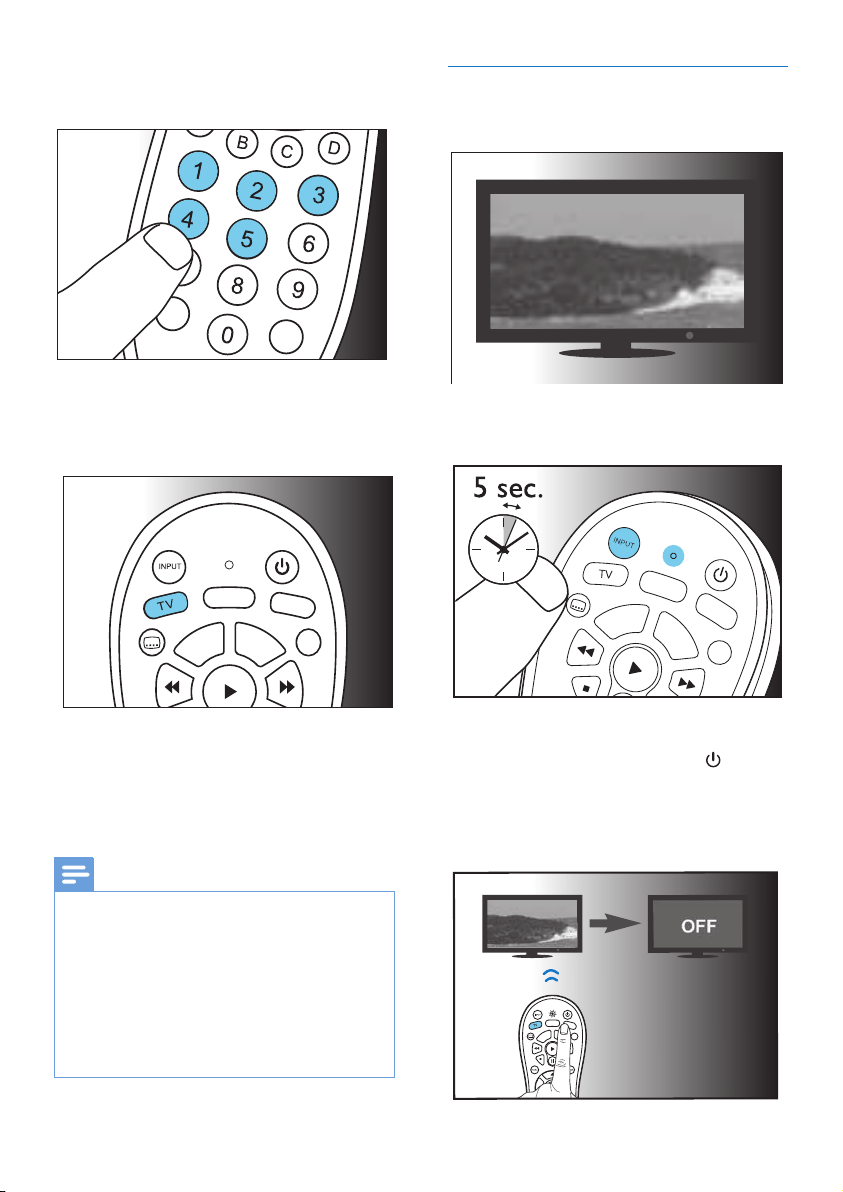 B C D
1 2 3
4 5 6
8 9
0

INPUT
TV

5 sec.

INPUT
TV

OFF