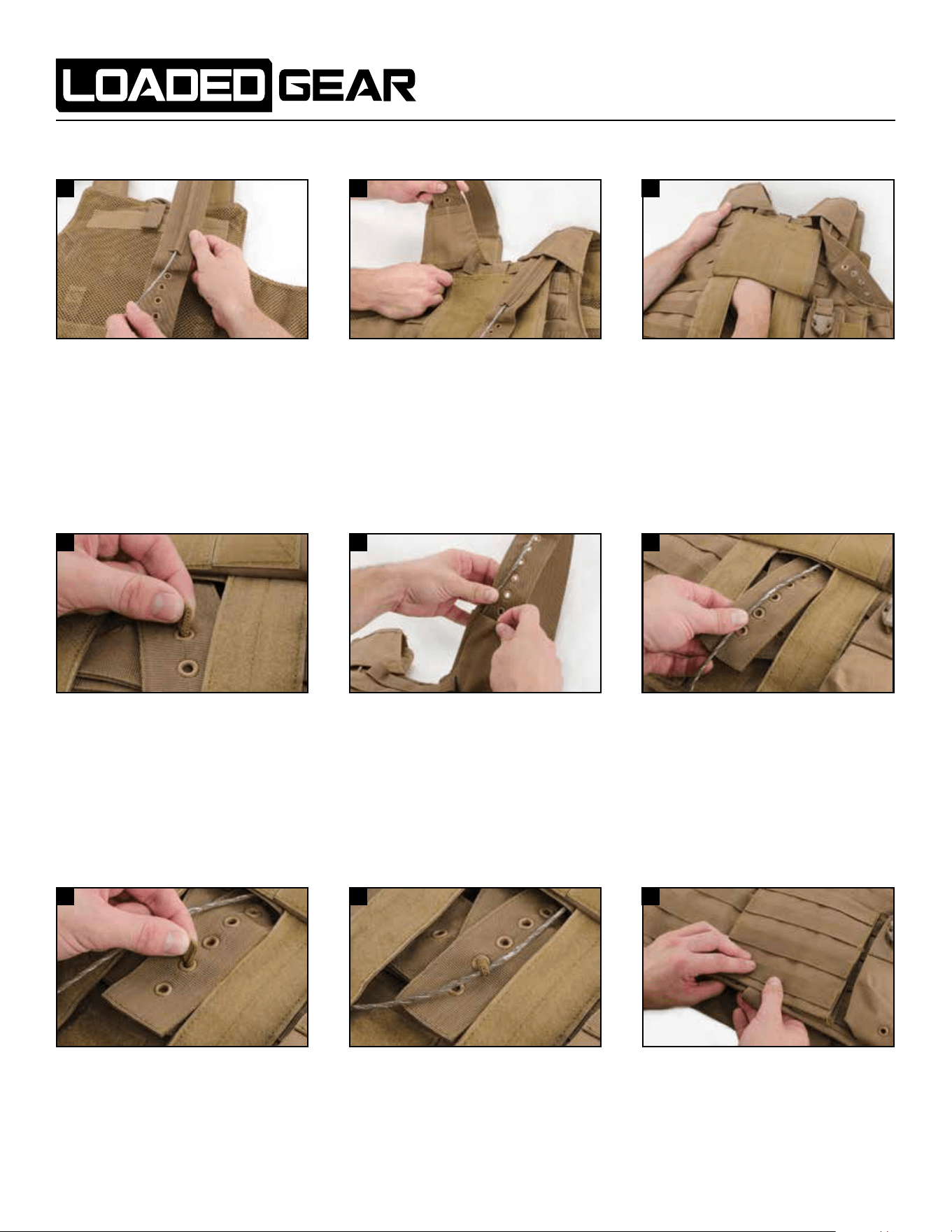 LOADED GEAR