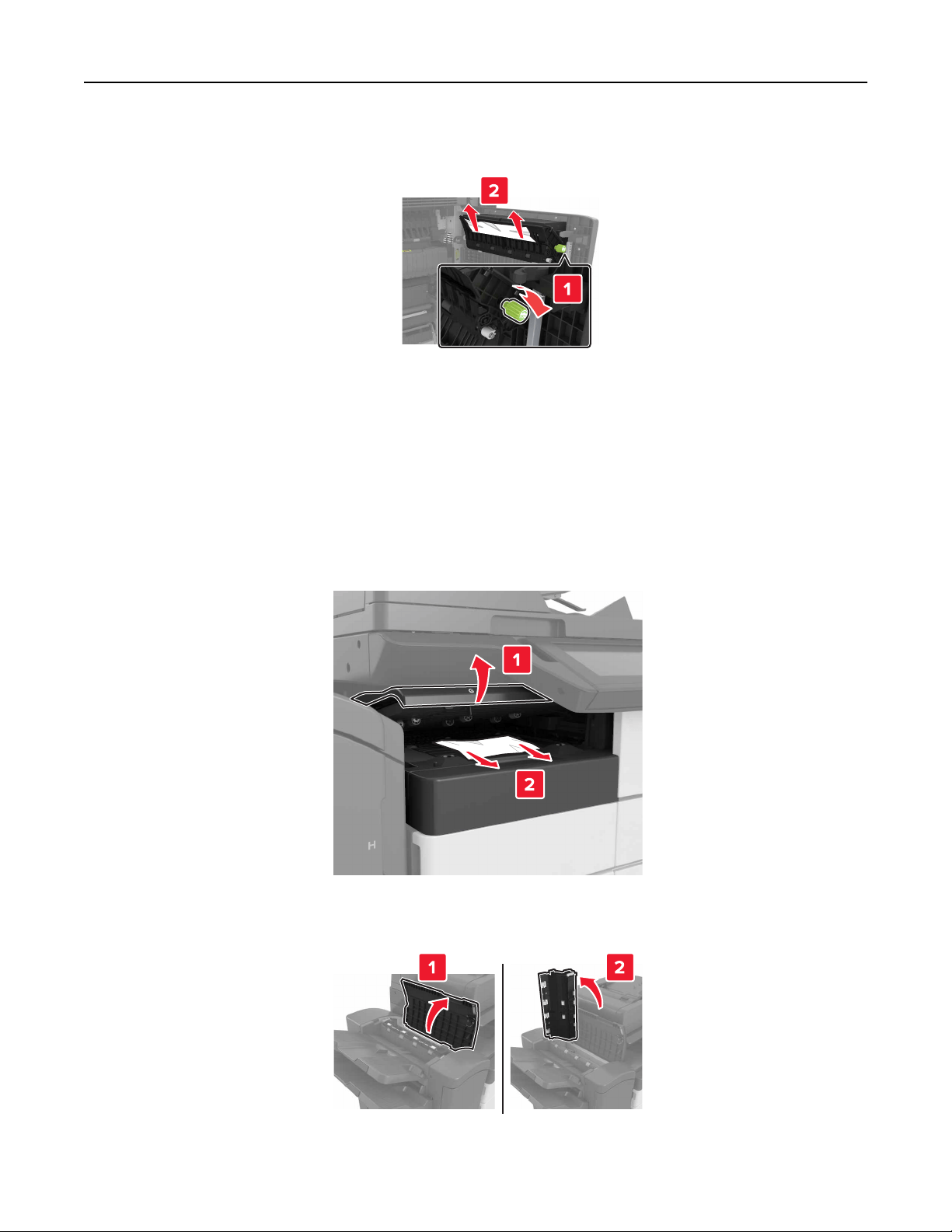 2

1

1

2

H

1

2