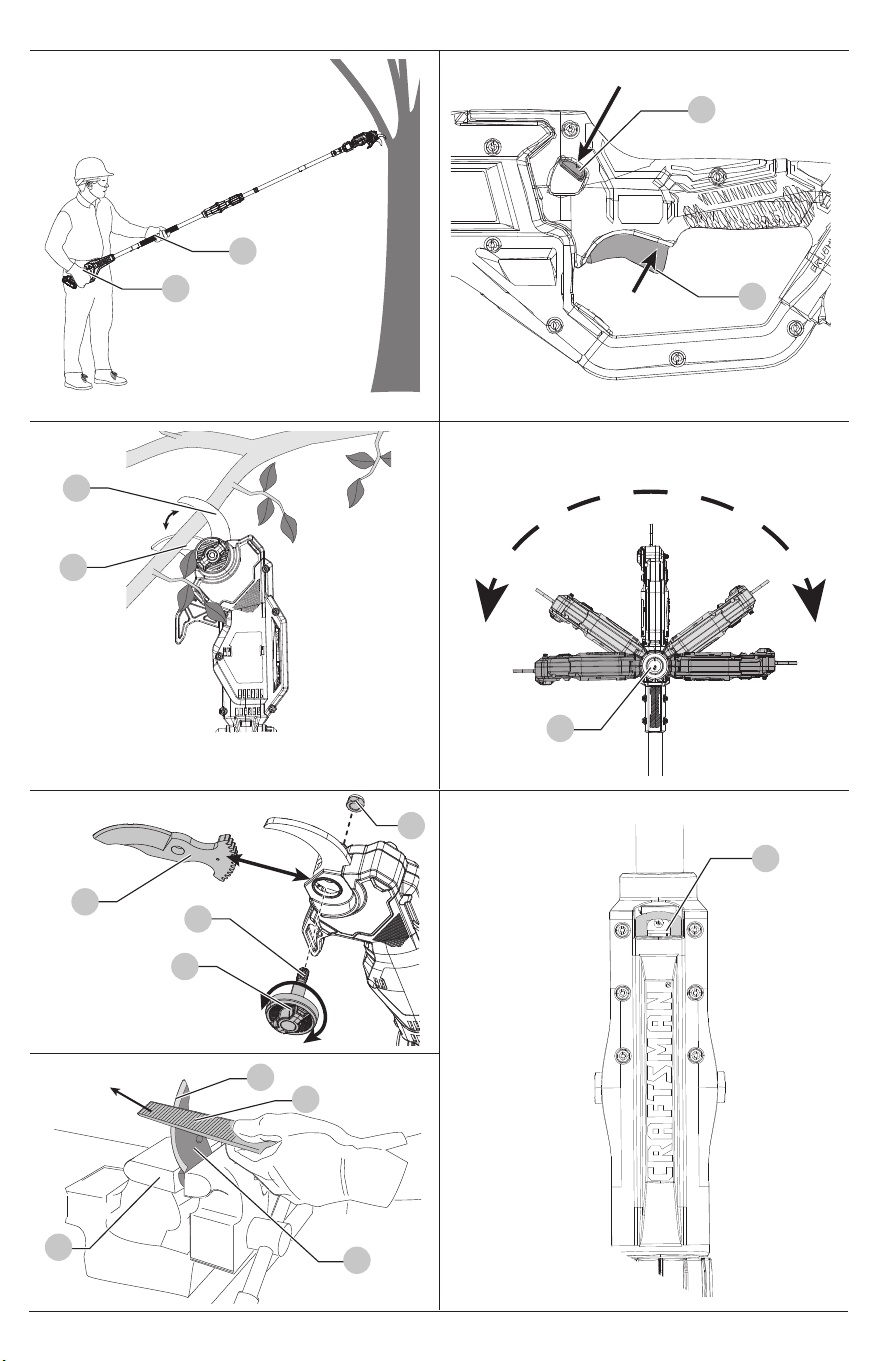 CRAFTSMAN