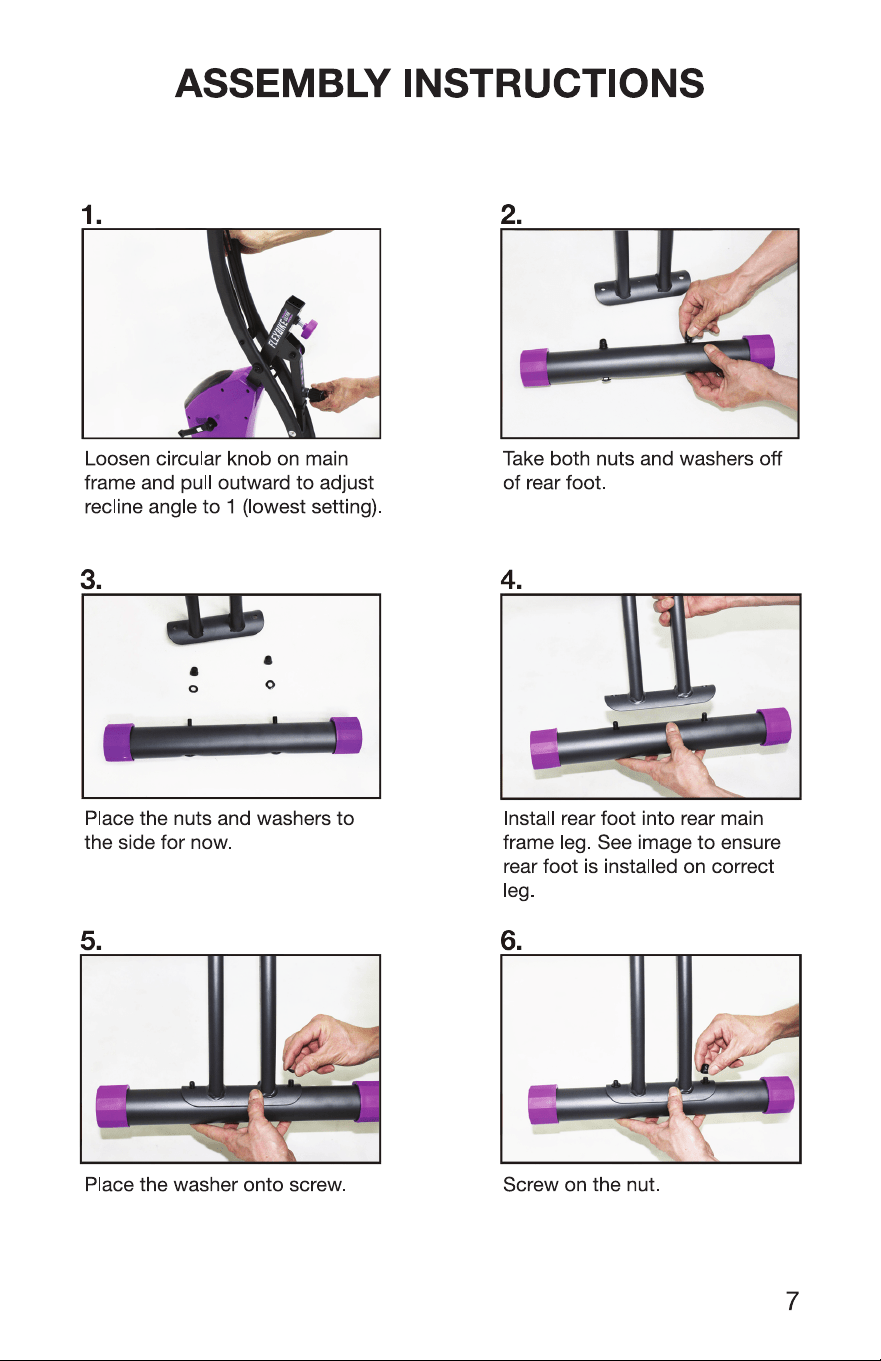 ASSEMBLY INSTRUCTIONS

1.

Loosen circular knob on main frame and pull outward to adjust recline angle to 1 (lowest setting).

2.

Take both nuts and washers off of rear foot.

3.

Place the nuts and washers to the side for now.

4.

Install rear foot into rear main frame leg. See image to ensure rear foot is installed on correct leg.

5.

Place the washer onto screw.

6.

Screw on the nut.

7