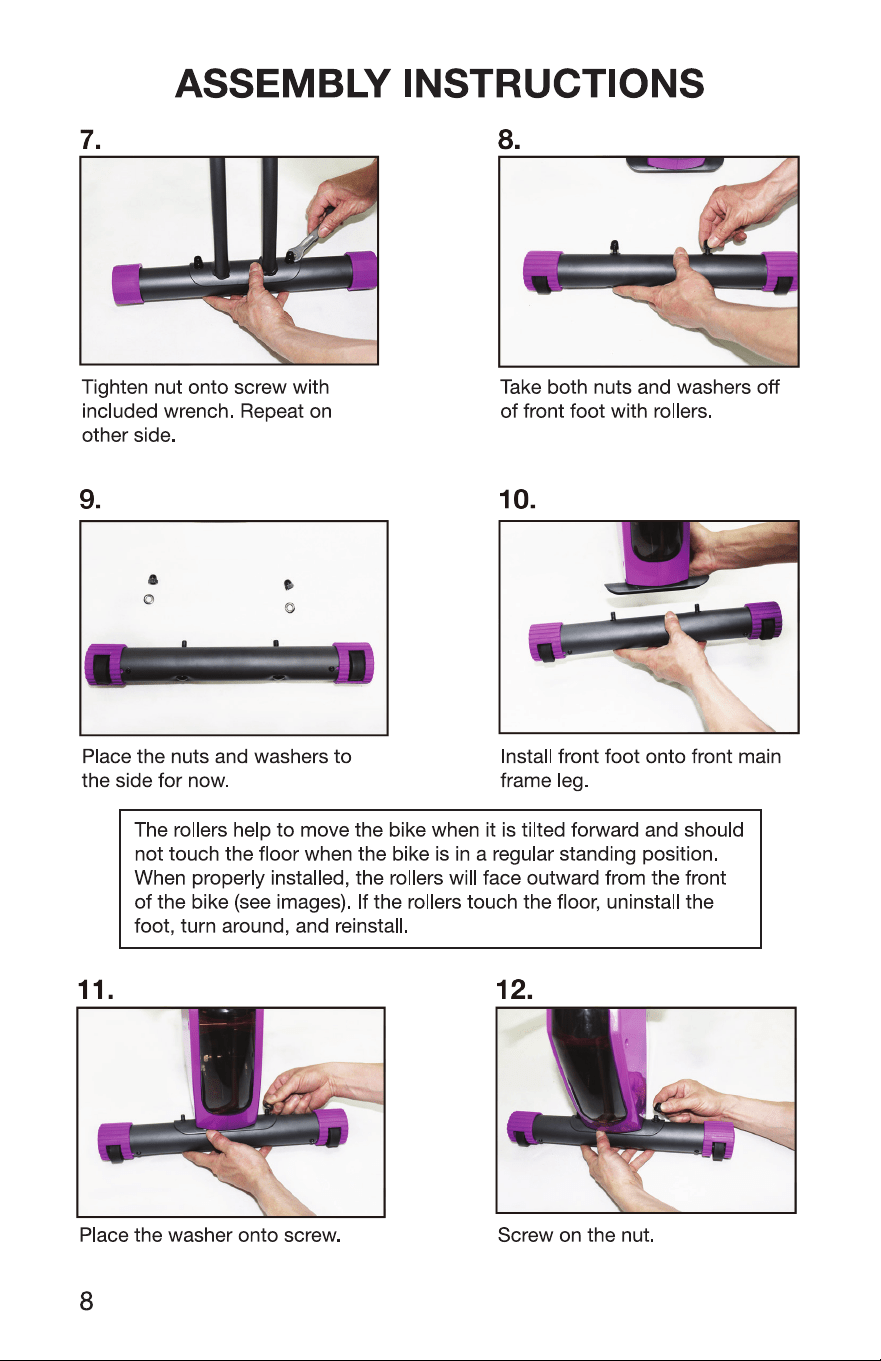 ASSEMBLY INSTRUCTIONS

7.

Tighten nut onto screw with included wrench. Repeat on other side.

8.

Take both nuts and washers off of front foot with rollers.

9.

Place the nuts and washers to the side for now.

10.

Install front foot onto front main frame leg.

The rollers help to move the bike when it is tilted forward and should not touch the floor when the bike is in a regular standing position. When properly installed, the rollers will face outward from the front of the bike (see images). If the rollers touch the floor, uninstall the foot, turn around, and reinstall.

11.

Place the washer onto screw.

12.

Screw on the nut.

8