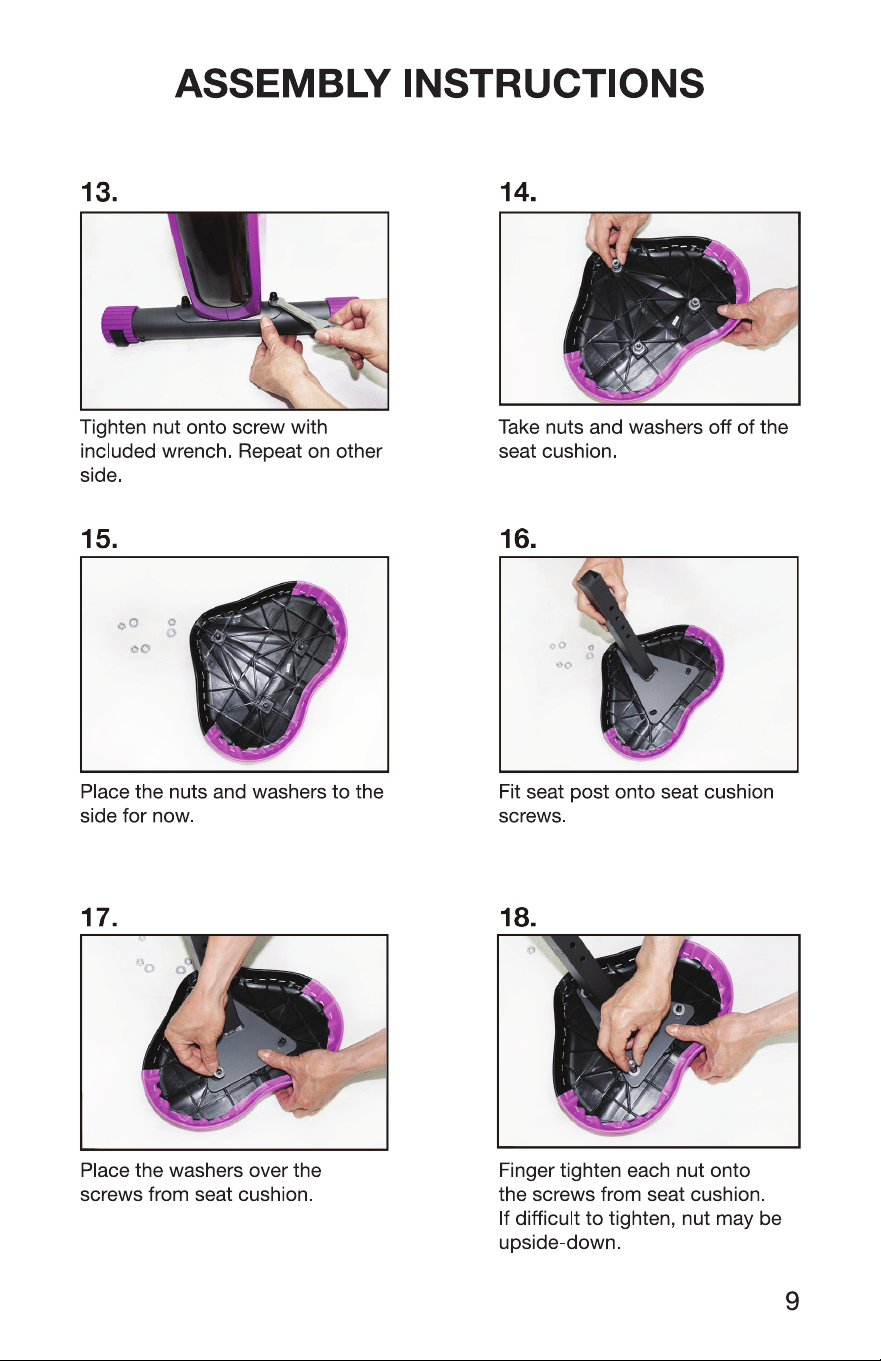 ASSEMBLY INSTRUCTIONS

13.

Tighten nut onto screw with included wrench. Repeat on other side.

14.

Take nuts and washers off of the seat cushion.

15.

Place the nuts and washers to the side for now.

16.

Fit seat post onto seat cushion screws.

17.

Place the washers over the screws from seat cushion.

18.

Finger tighten each nut onto the screws from seat cushion. If difficult to tighten, nut may be upside-down.

9