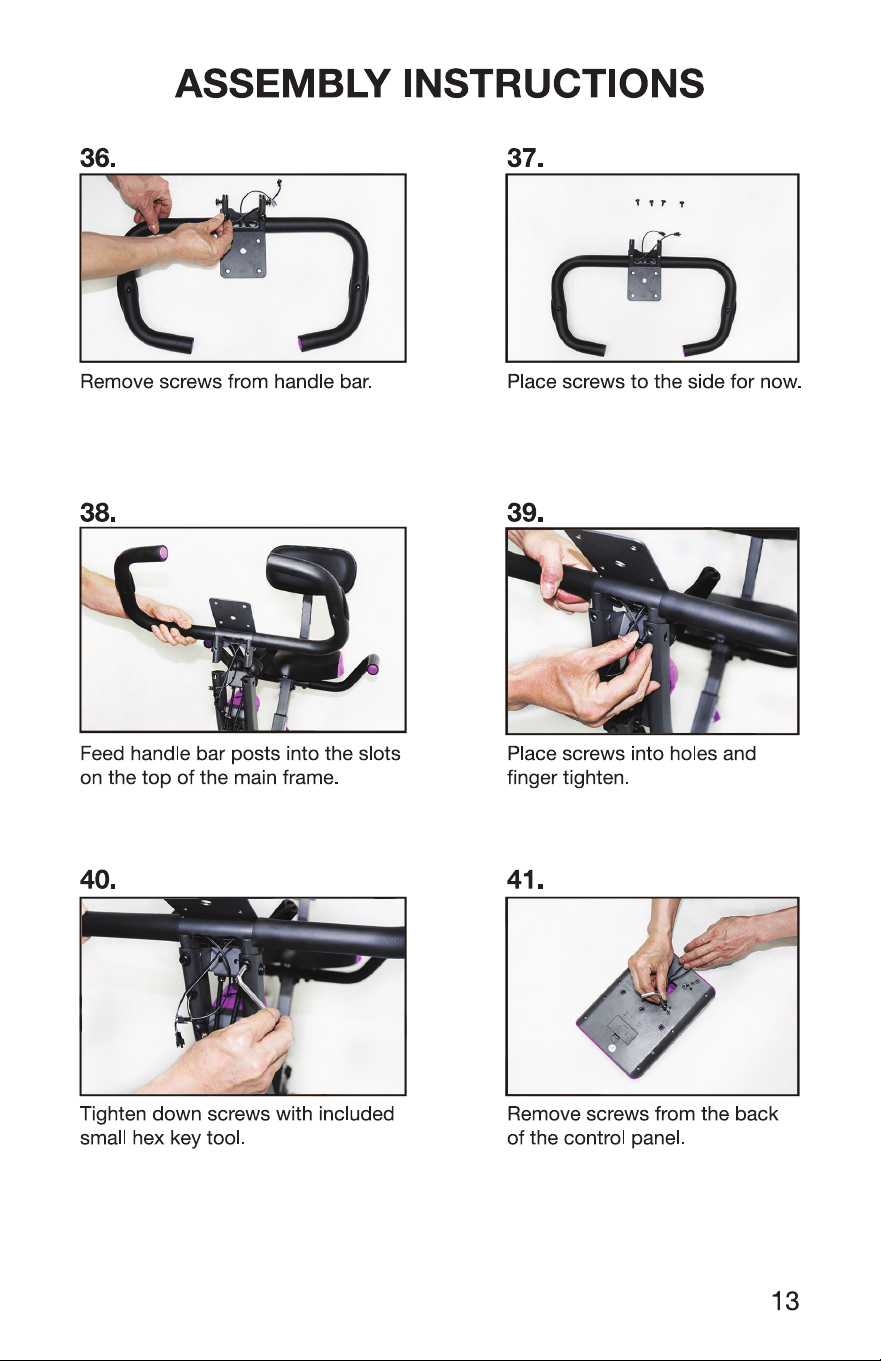 ASSEMBLY INSTRUCTIONS

36.

Remove screws from handle bar.

37.

Place screws to the side for now.

38.

Feed handle bar posts into the slots on the top of the main frame.

39.

Place screws into holes and finger tighten.

40.

Tighten down screws with included small hex key tool.

41.

Remove screws from the back of the control panel.

13