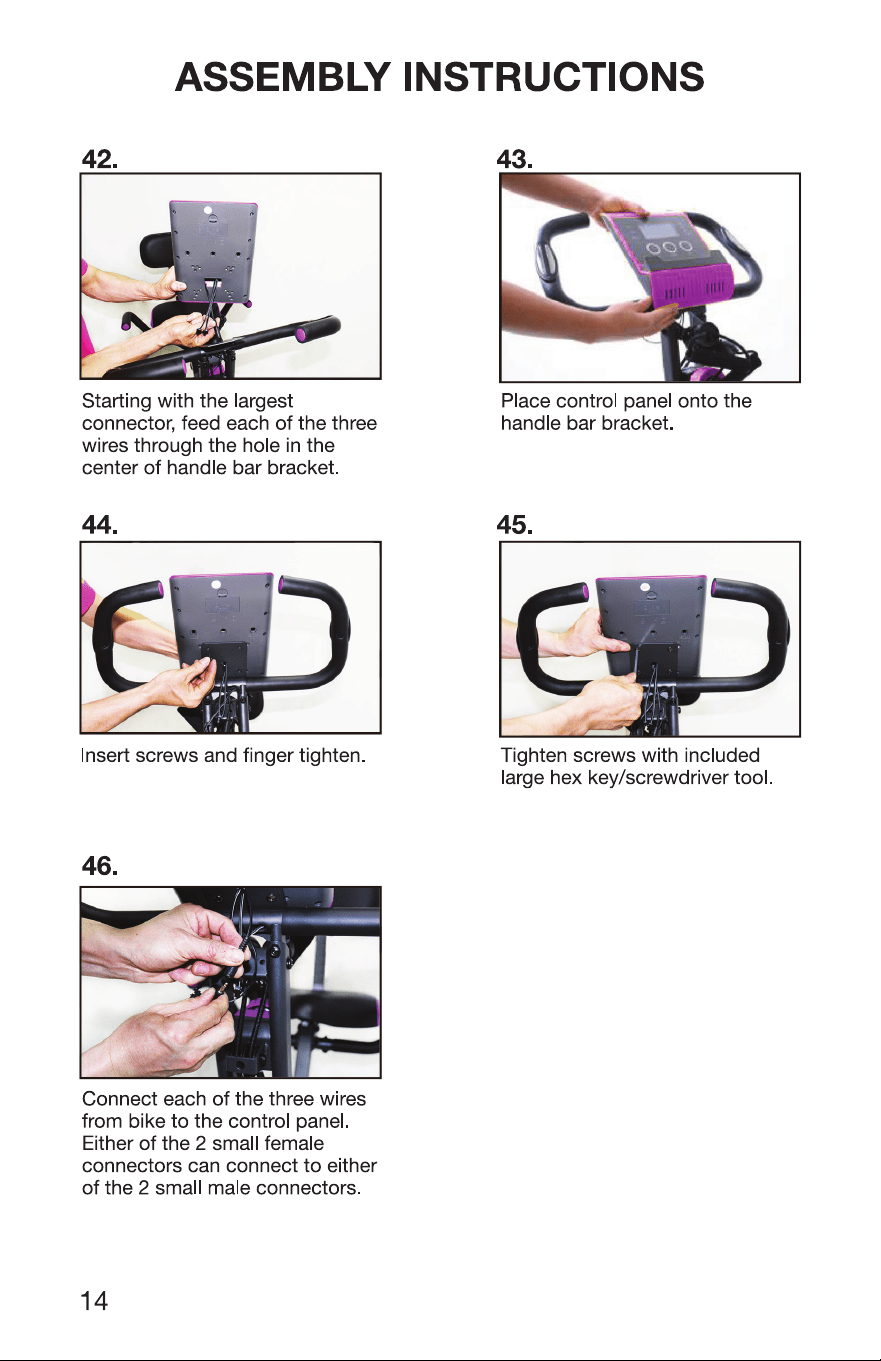 ASSEMBLY INSTRUCTIONS

42.

Starting with the largest connector, feed each of the three wires through the hole in the center of handle bar bracket.

43.

Place control panel onto the handle bar bracket.

44.

Insert screws and finger tighten.

45.

Tighten screws with included large hex key/screwdriver tool.

46.

Connect each of the three wires from bike to the control panel. Either of the 2 small female connectors can connect to either of the 2 small male connectors.

14