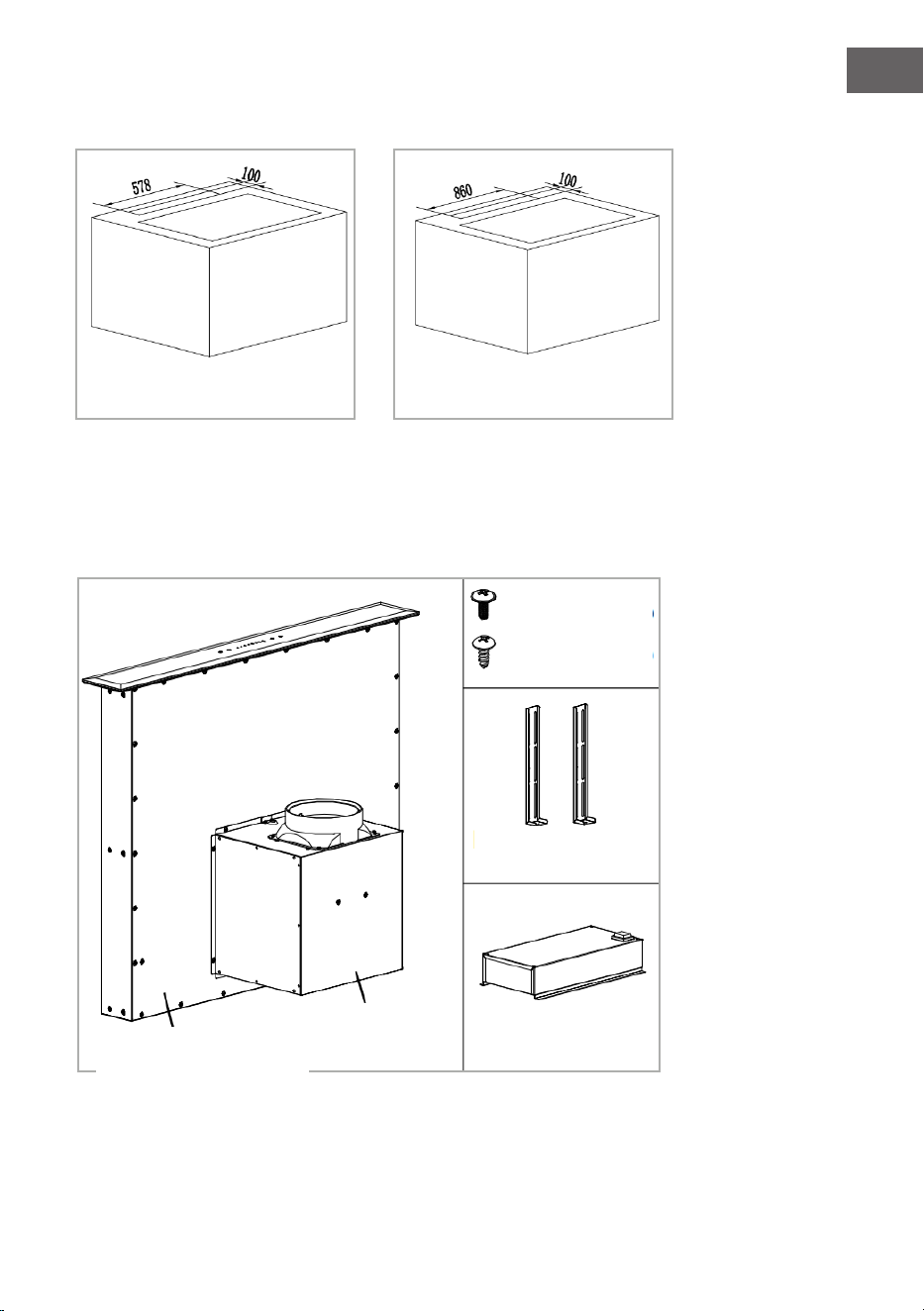 578
100
860
100