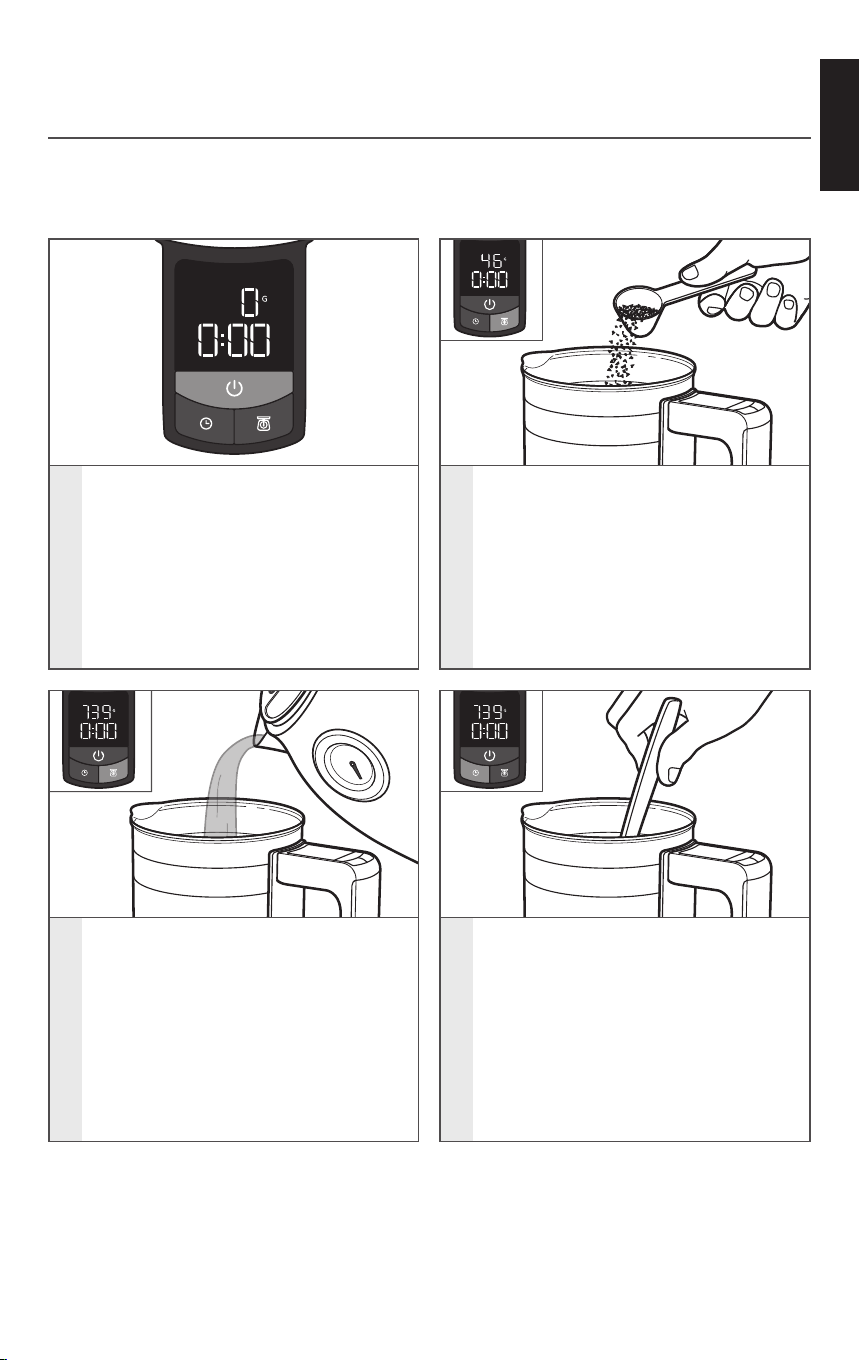 0 G
0:00

46 G
0:00

739 G
0:00

739 G
0:00