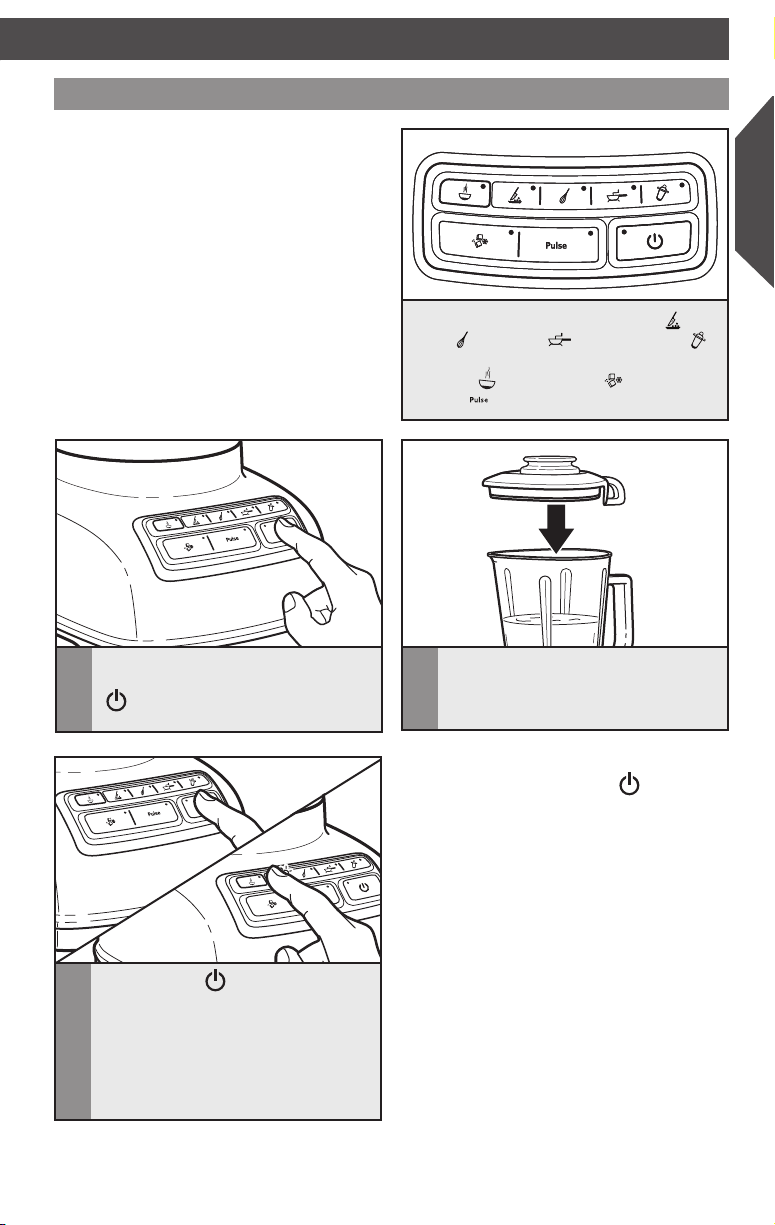 Pulse

Pulse

Pulse

Pulse