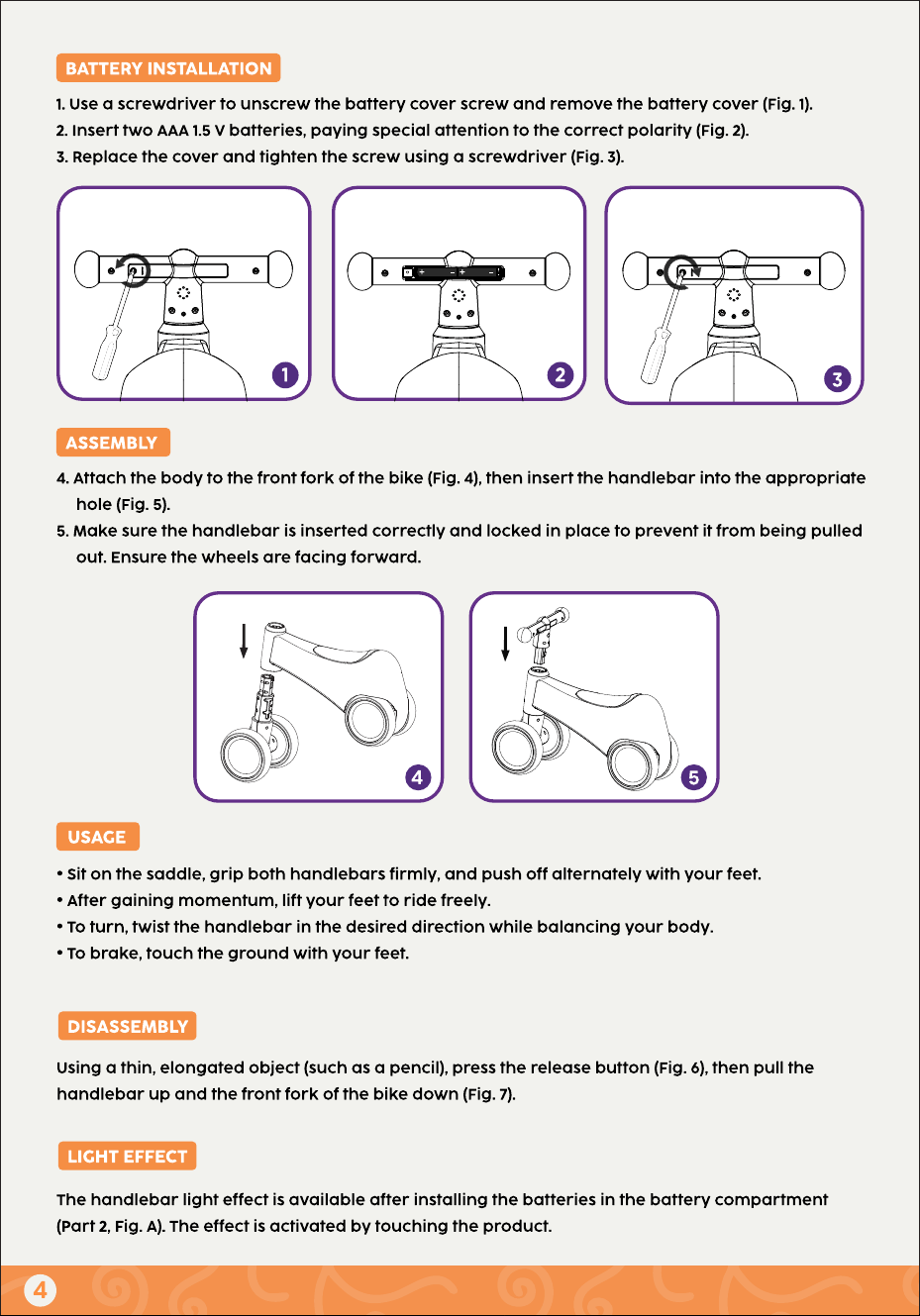 BATTERY INSTALLATION

1. Use a screwdriver to unscrew the battery cover screw and remove the battery cover (Fig. 1).
2. Insert two AAA 1.5 V batteries, paying special attention to the correct polarity (Fig. 2).
3. Replace the cover and tighten the screw using a screwdriver (Fig. 3).

1

2

3

ASSEMBLY

4. Attach the body to the front fork of the bike (Fig. 4), then insert the handlebar into the appropriate hole (Fig. 5).
5. Make sure the handlebar is inserted correctly and locked in place to prevent it from being pulled out. Ensure the wheels are facing forward.

4

5

USAGE

• Sit on the saddle, grip both handlebars firmly, and push off alternately with your feet.
• After gaining momentum, lift your feet to ride freely.
• To turn, twist the handlebar in the desired direction while balancing your body.
• To brake, touch the ground with your feet.

DISASSEMBLY

Using a thin, elongated object (such as a pencil), press the release button (Fig. 6), then pull the handlebar up and the front fork of the bike down (Fig. 7).

LIGHT EFFECT

The handlebar light effect is available after installing the batteries in the battery compartment (Part 2, Fig. A). The effect is activated by touching the product.

4