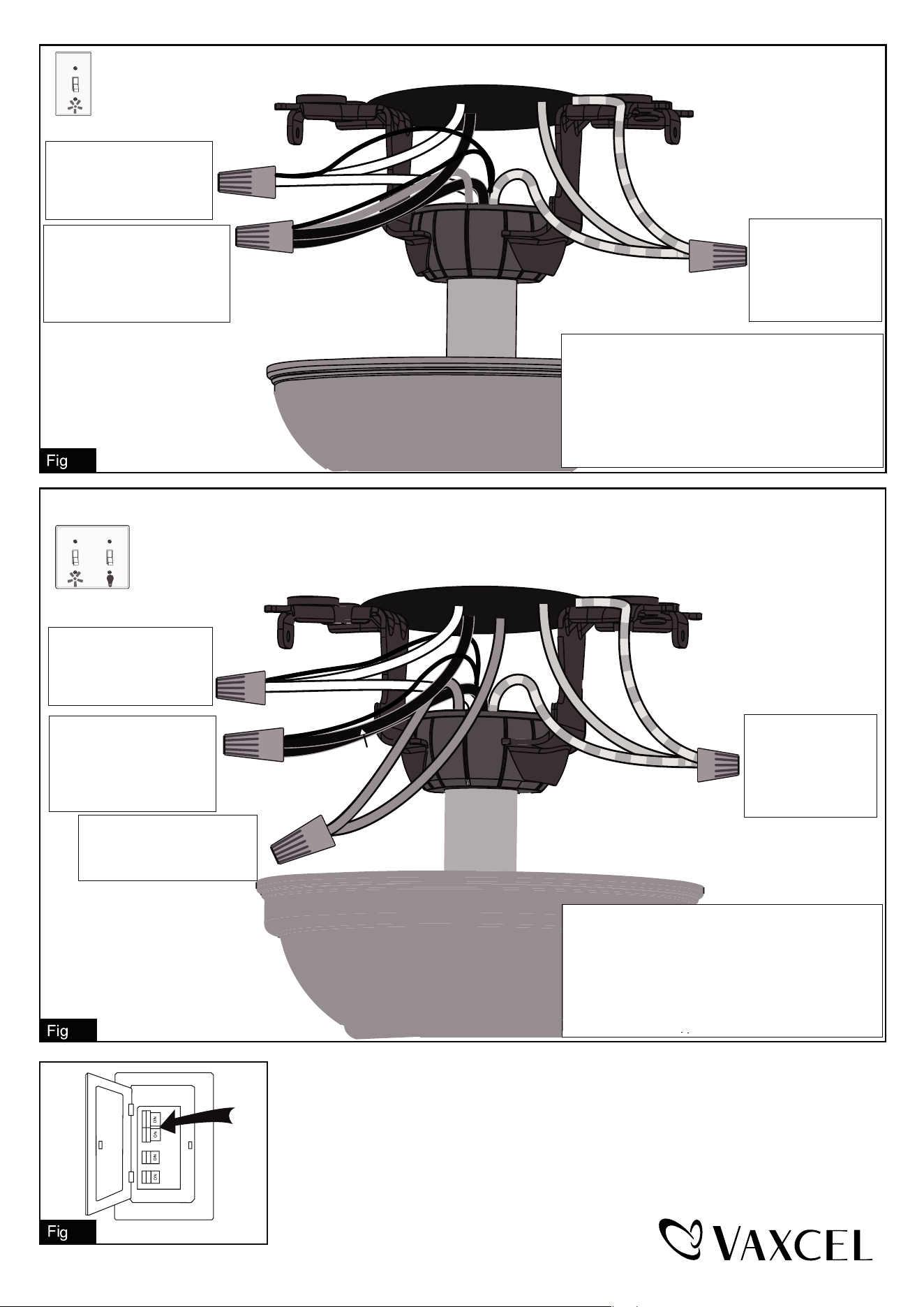 Fig

Fig

ON
ON
ON
ON

Fig

VAXCEL