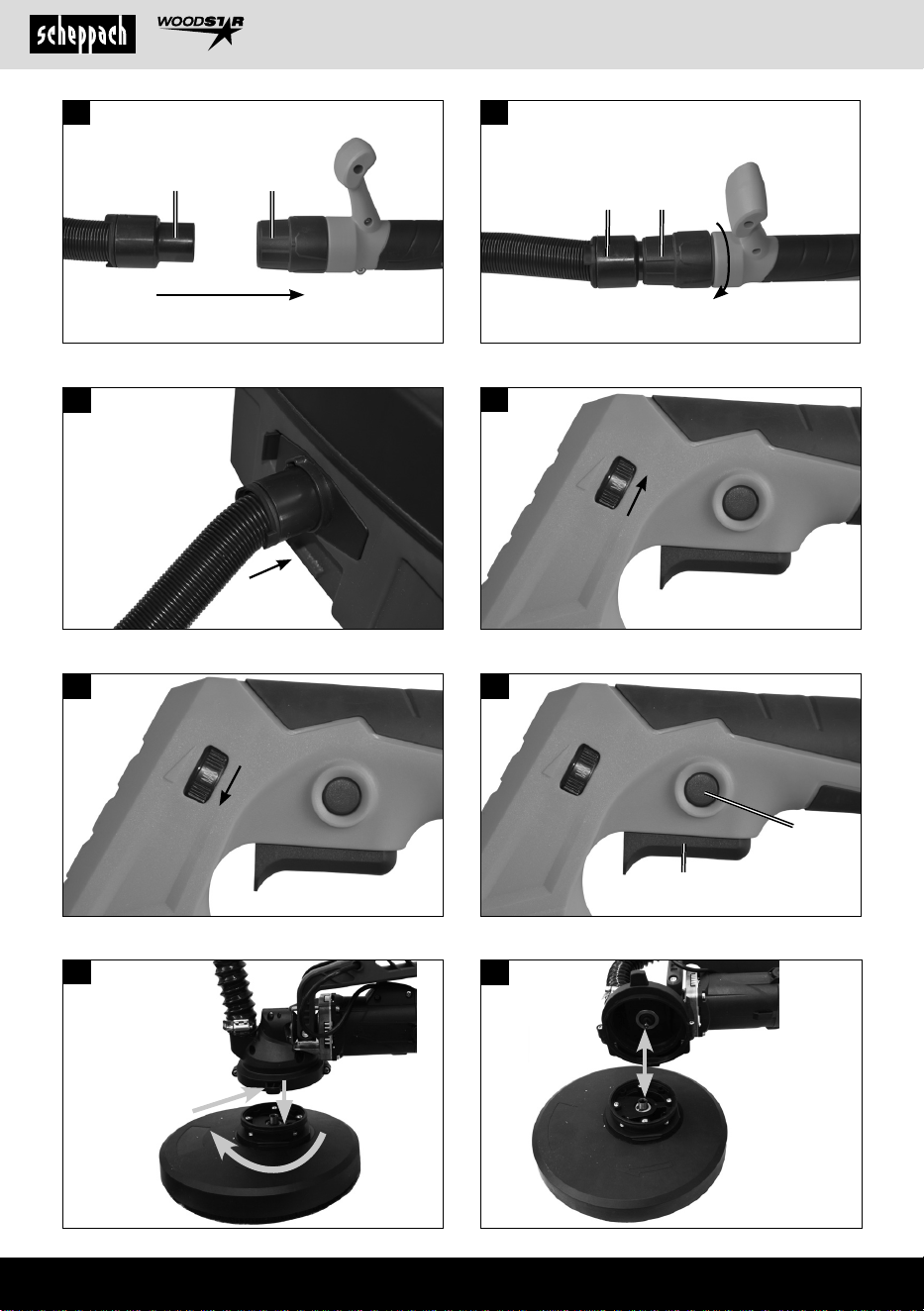 scheppach WOODSTAR