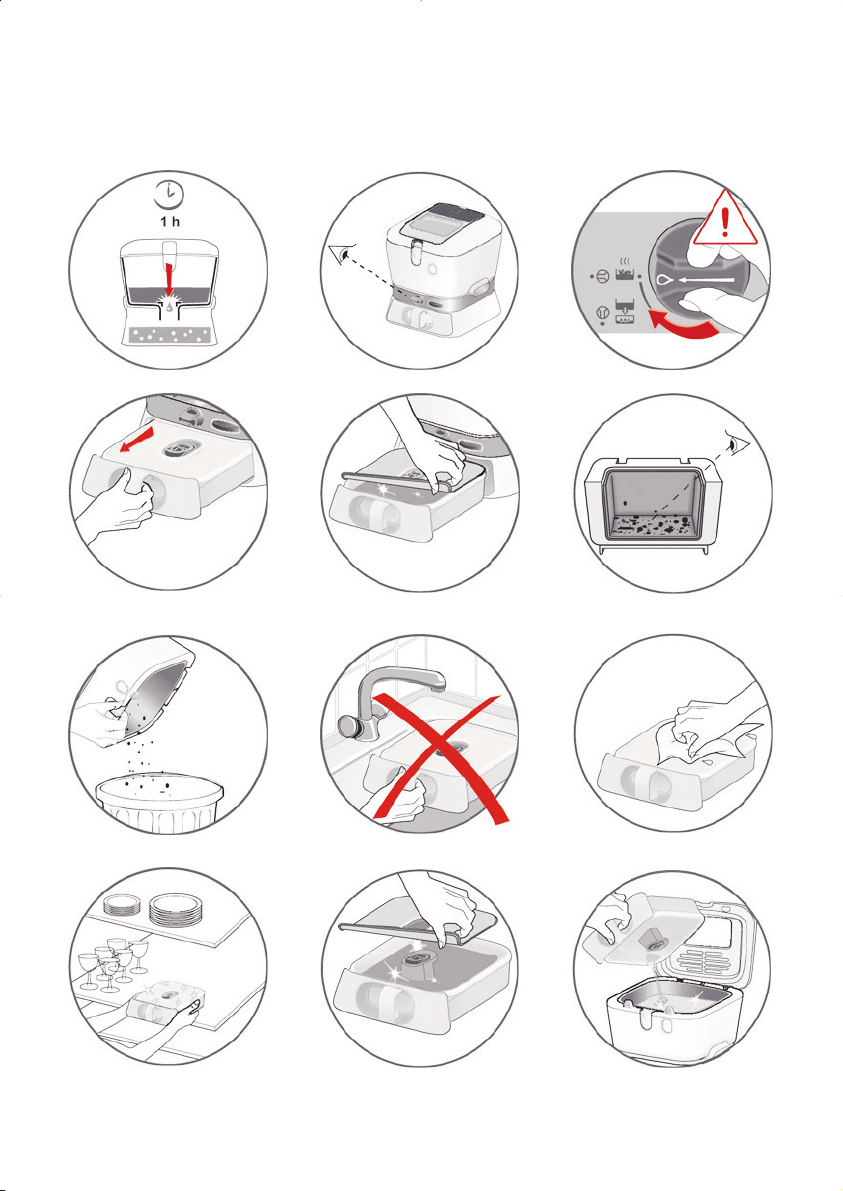 1 h