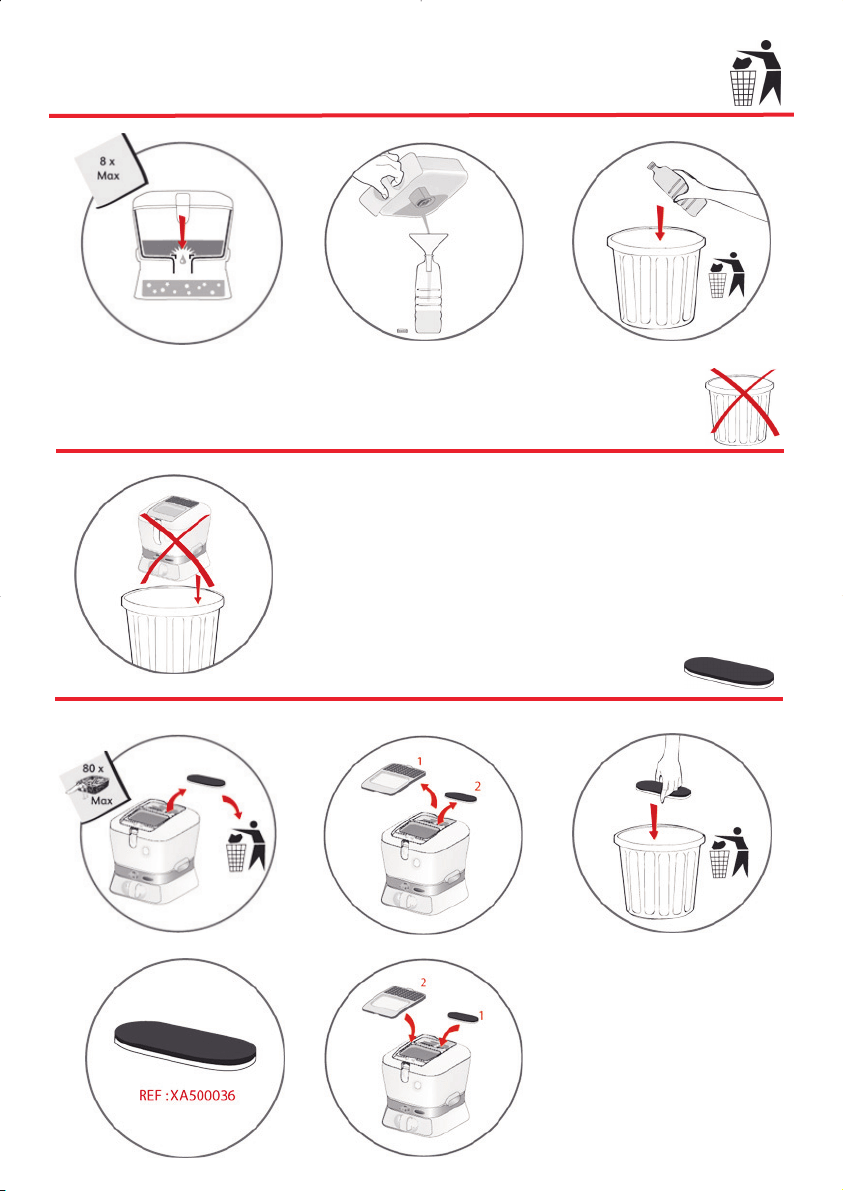 8 x
Max

80 x
Max

1

2

2

1

REF : XA500036