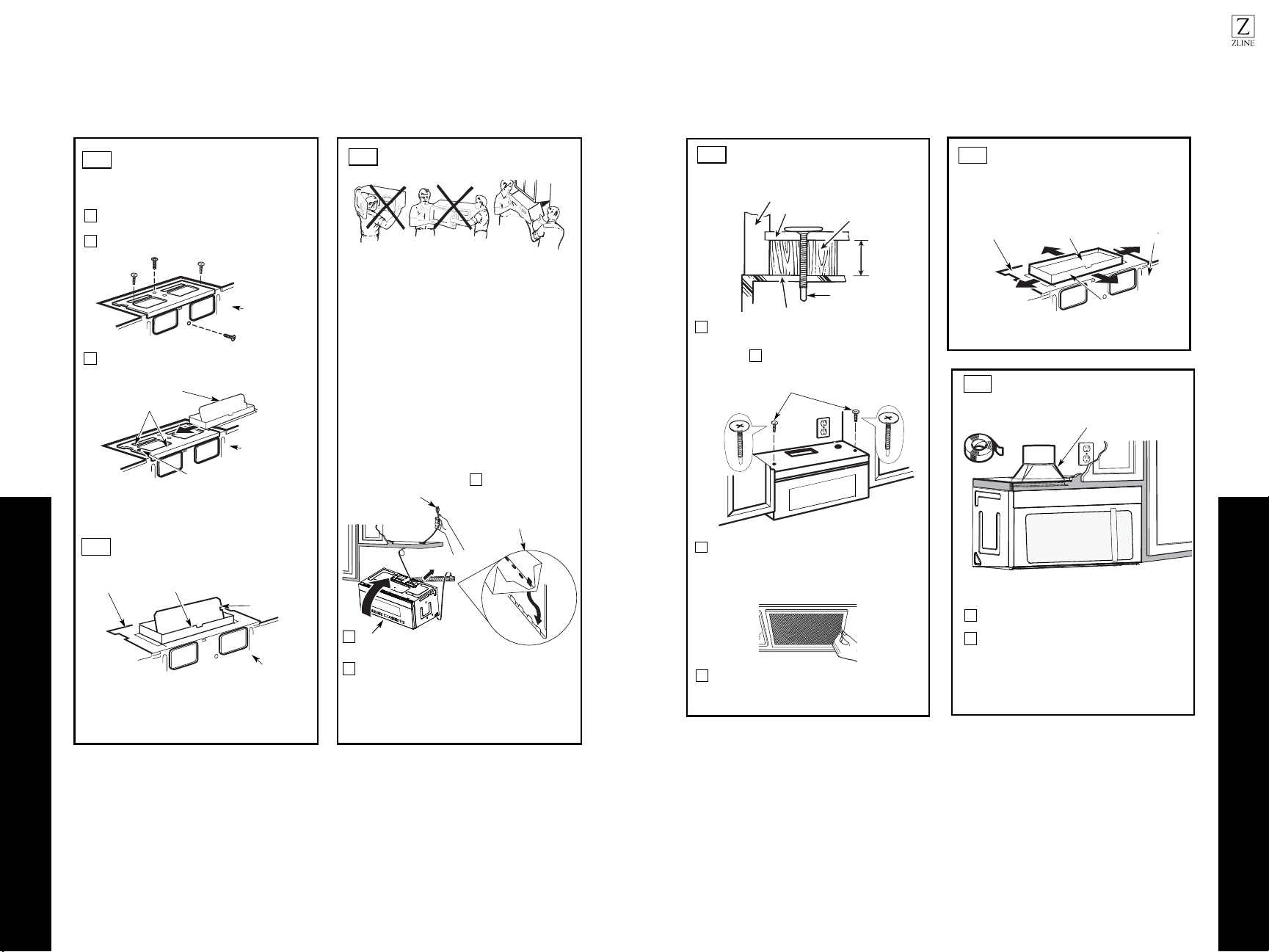 Z
ZLINE