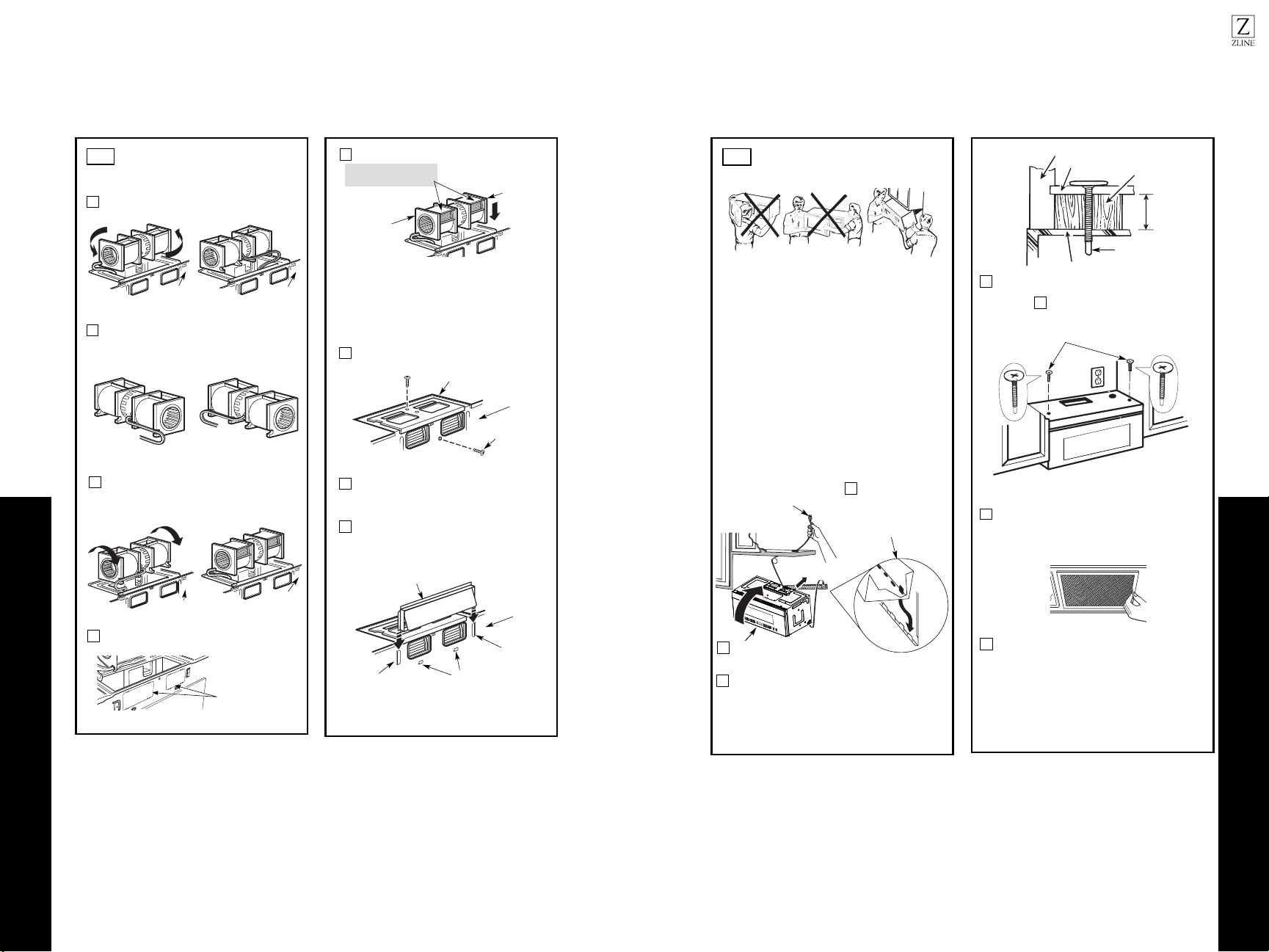 Z
ZLINE