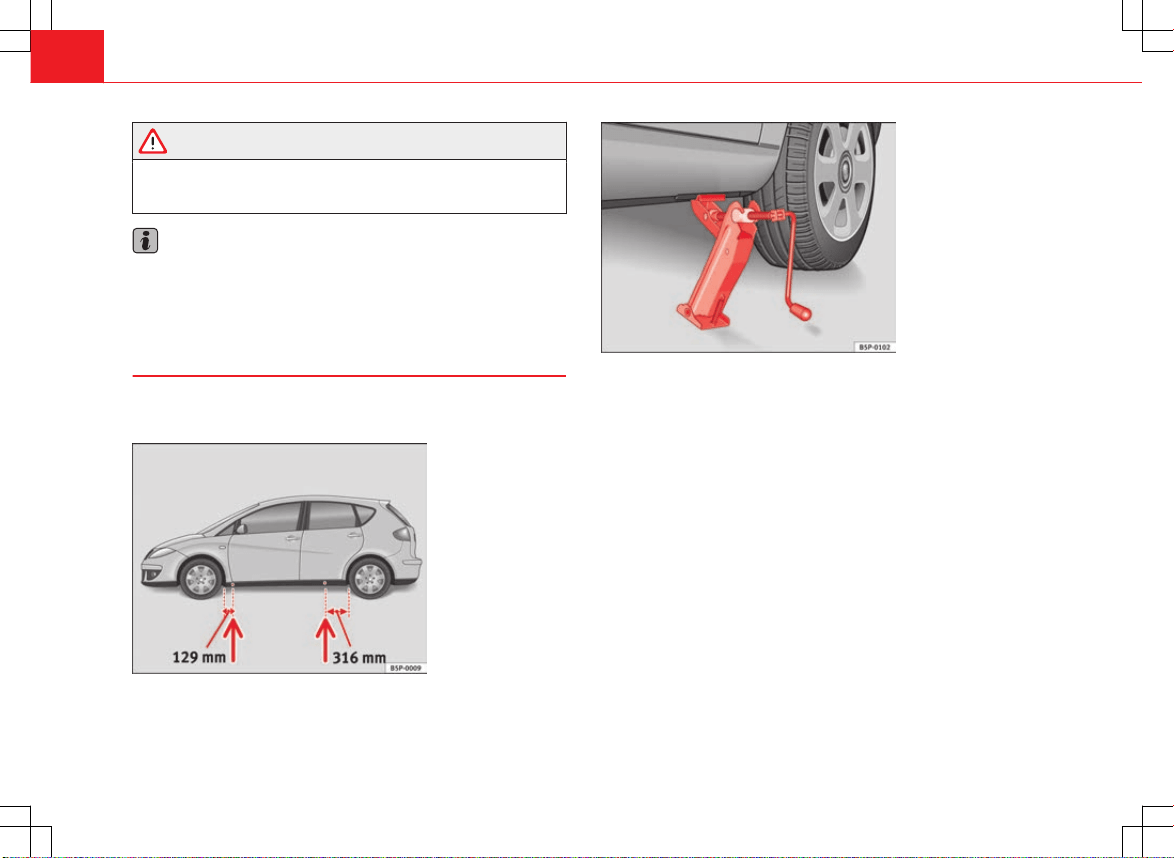 129 mm

316 mm

B5P-0009

B5P-0102