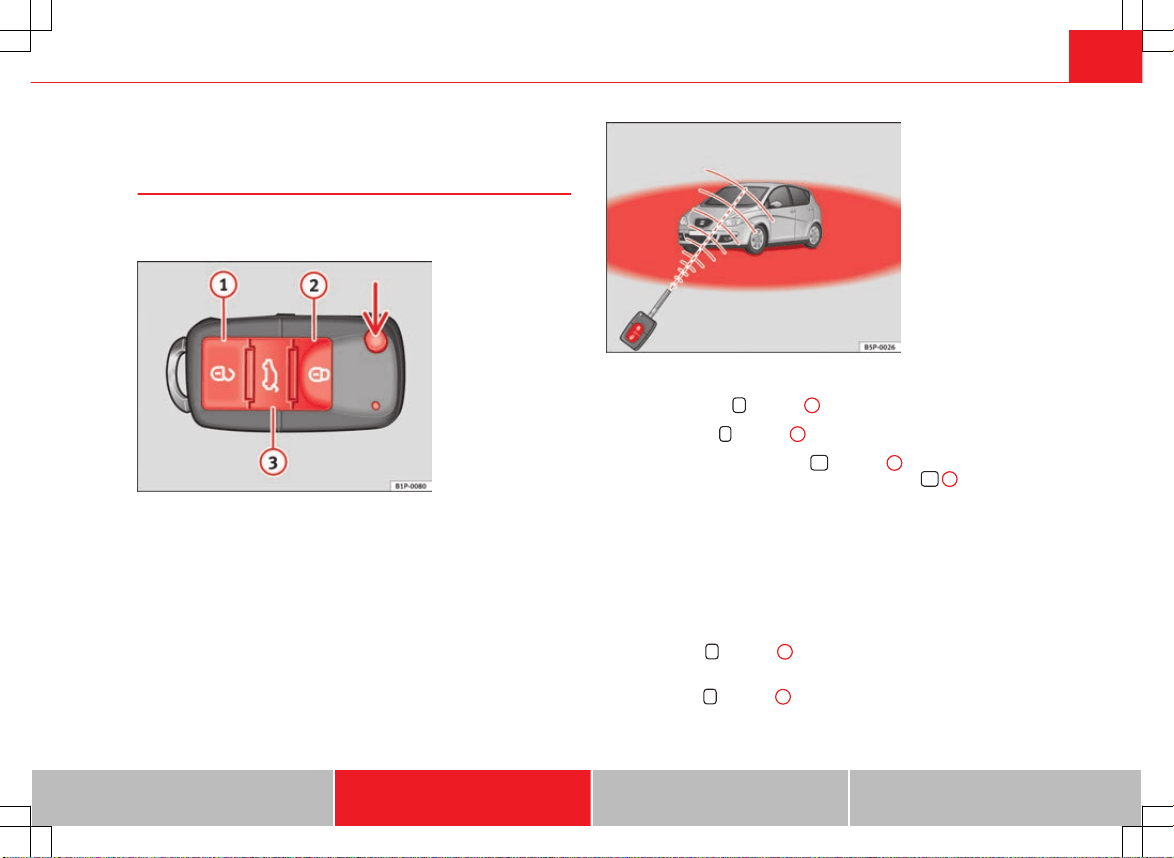 1

2

3

B1P-0080

B5P-0026