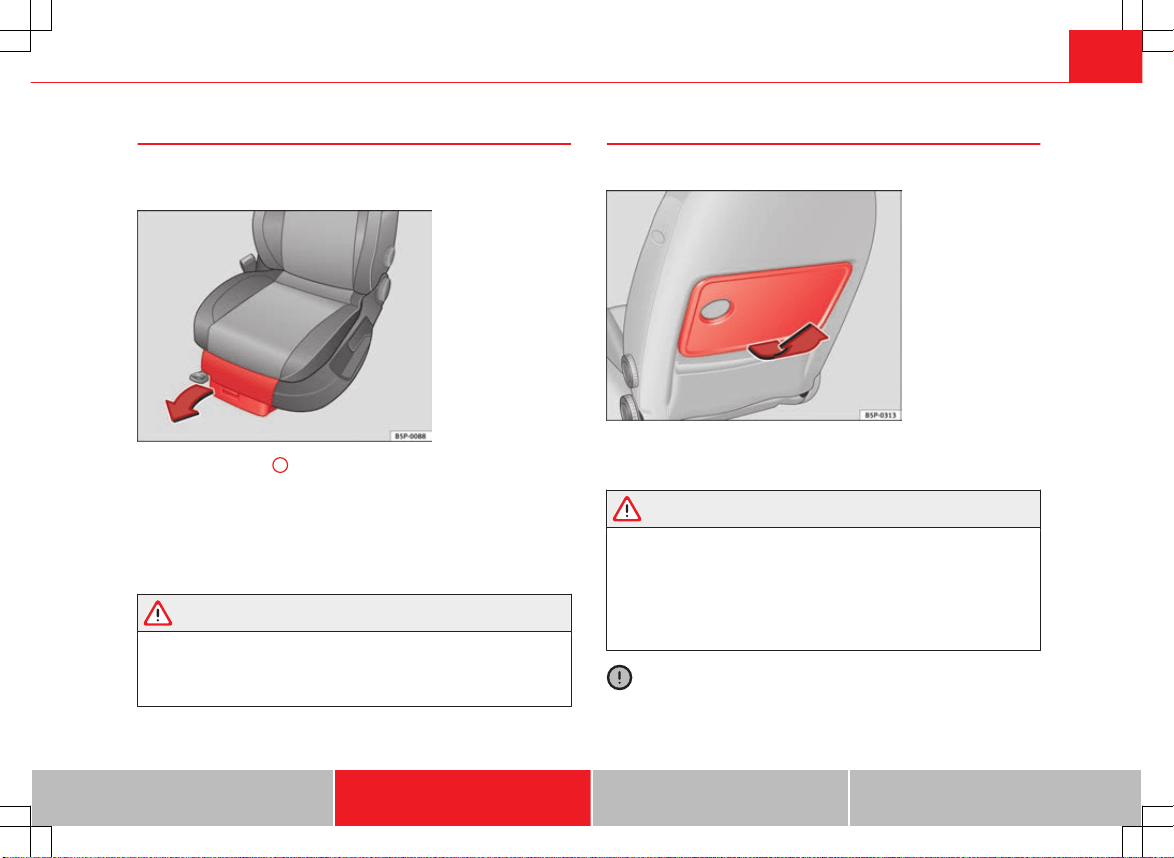 B5P-0088

B5P-0313