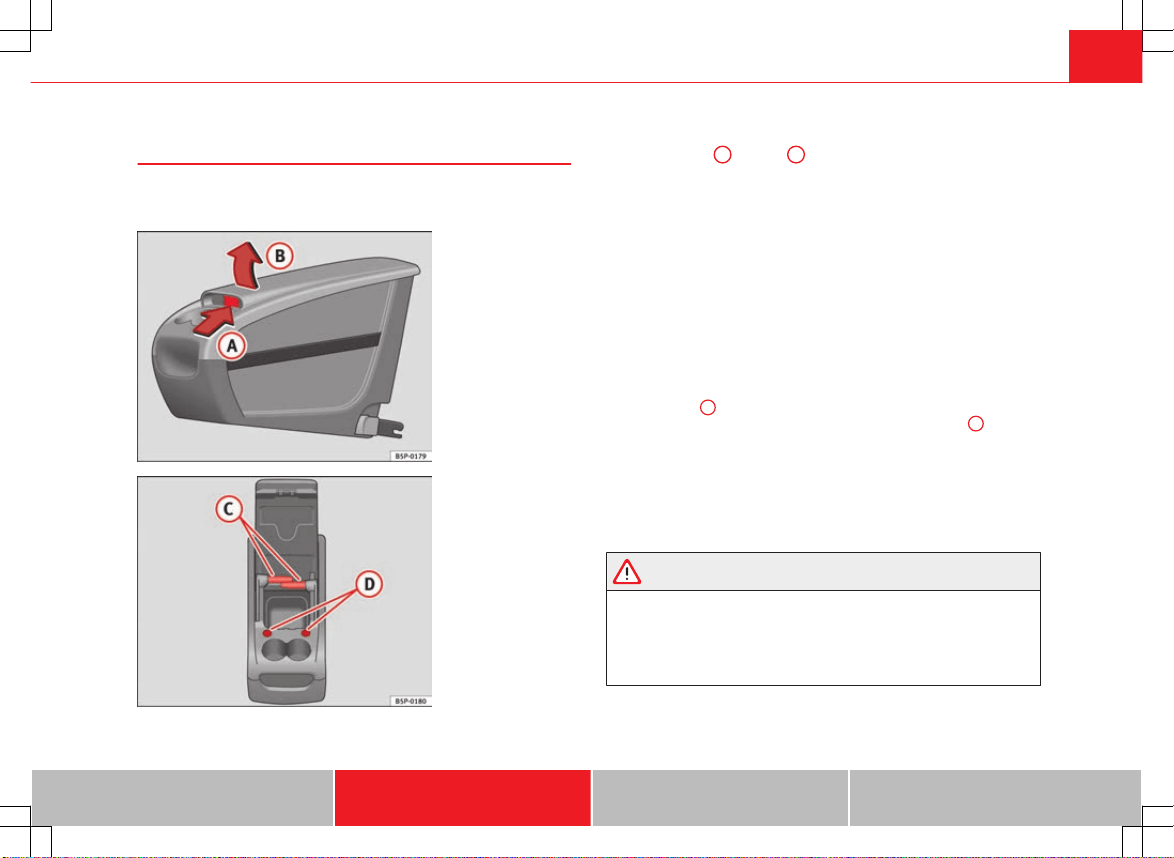 B

A

B5P-0179

C

D

B5P-0180