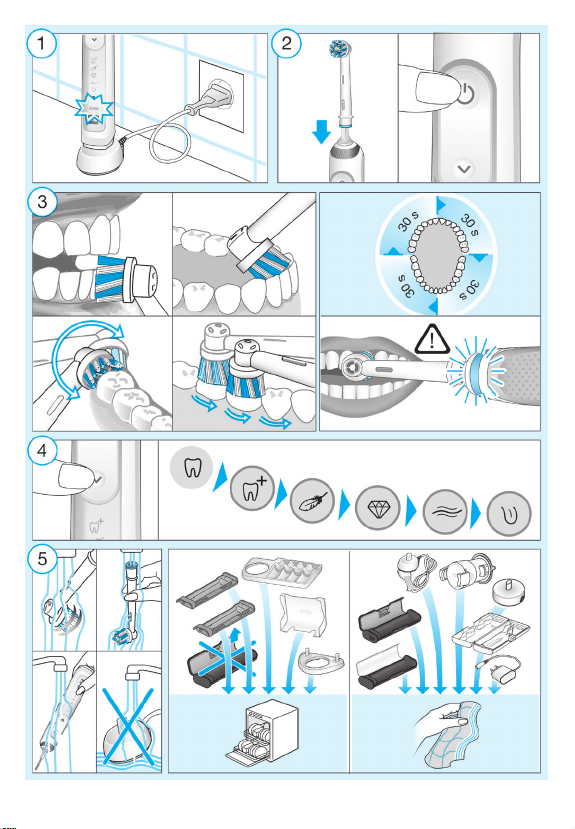 1

2

3

30 s

30 s

30 s

30 s

4

5