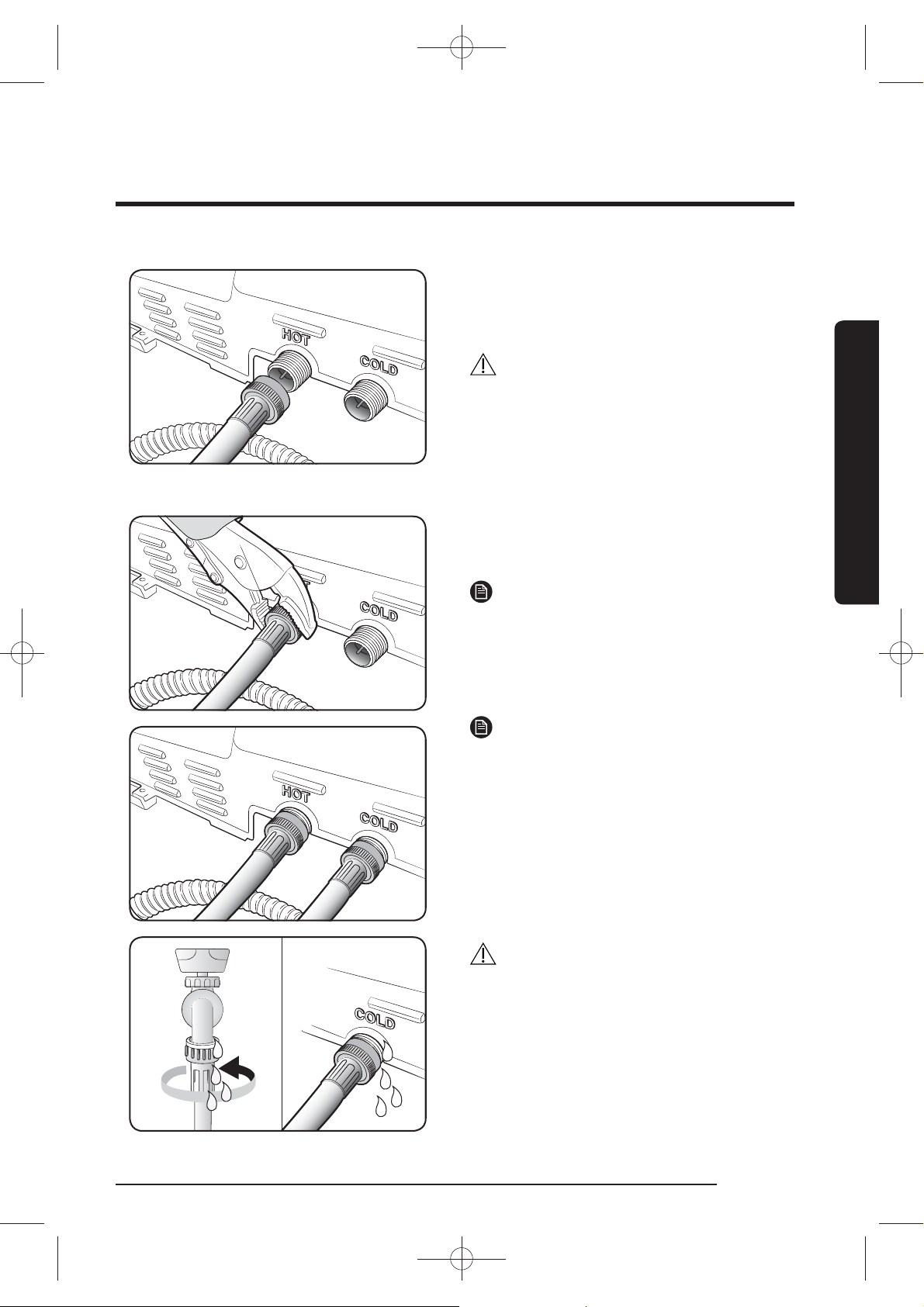 HOT

COLD

COLD

HOT

COLD

COLD